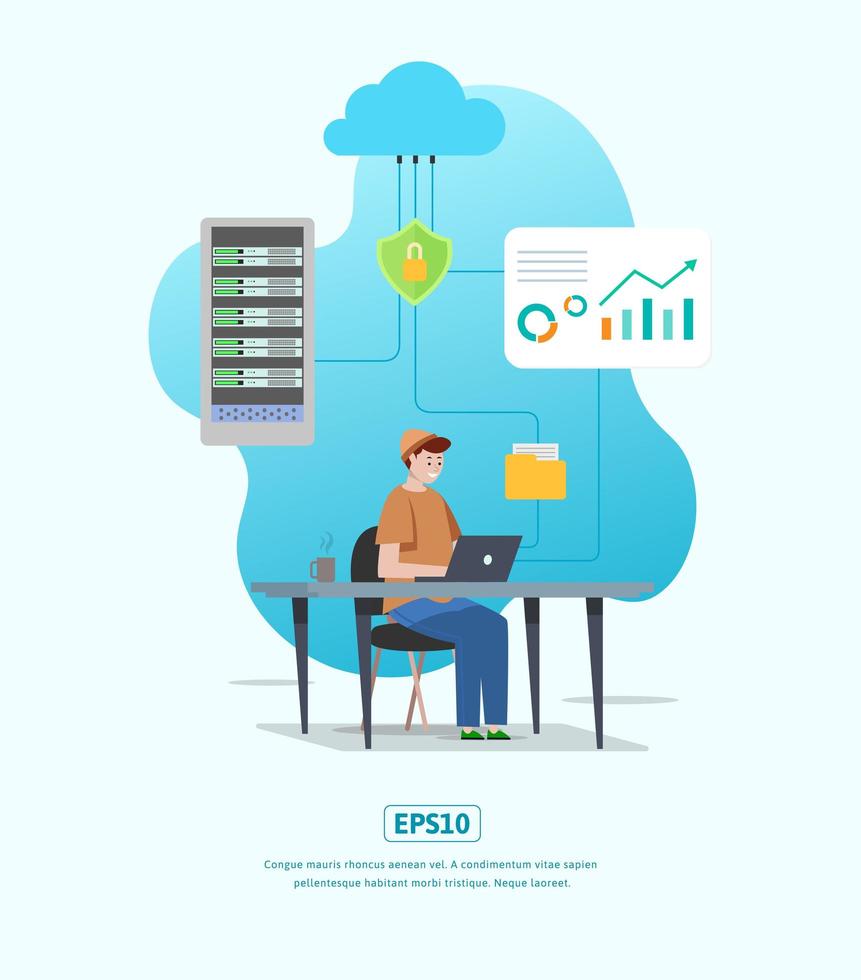 EPS10

Congue mauris rhoncus aenean vel. A condimentum vitae sapien pellentesque habitant morbi tristique. Neque laoreet.