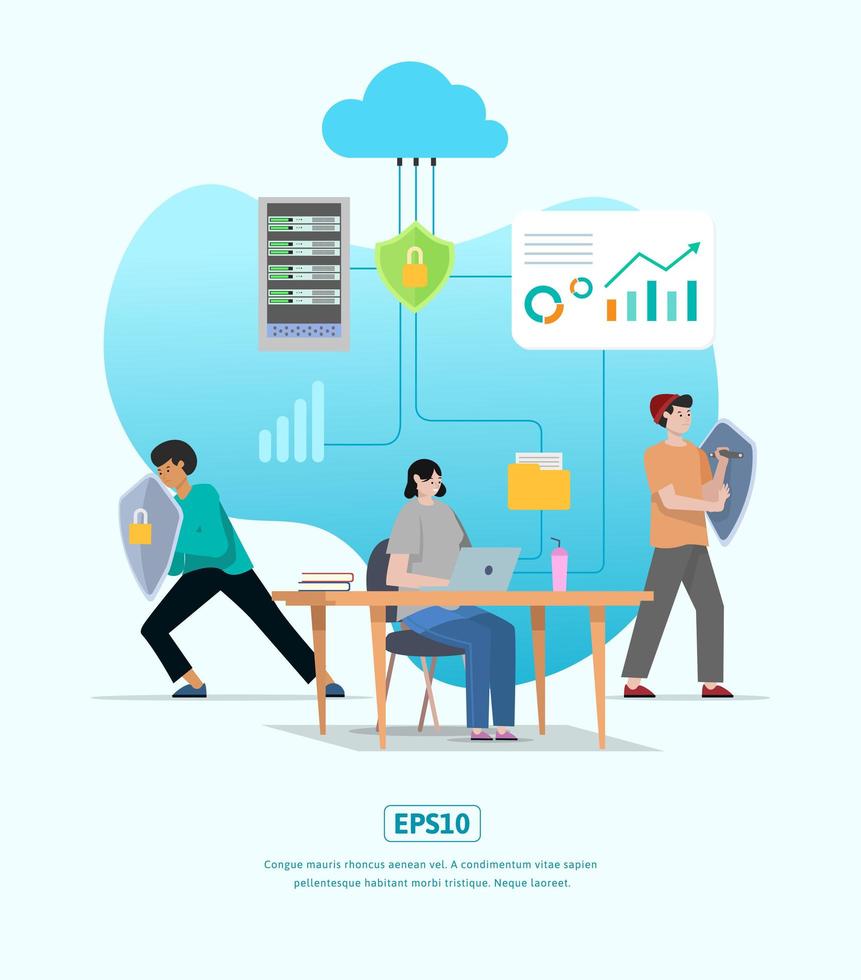 EPS10

Congue mauris rhoncus aenean vel. A condimentum vitae sapien pellentesque habitant morbi tristique. Neque laoreet.