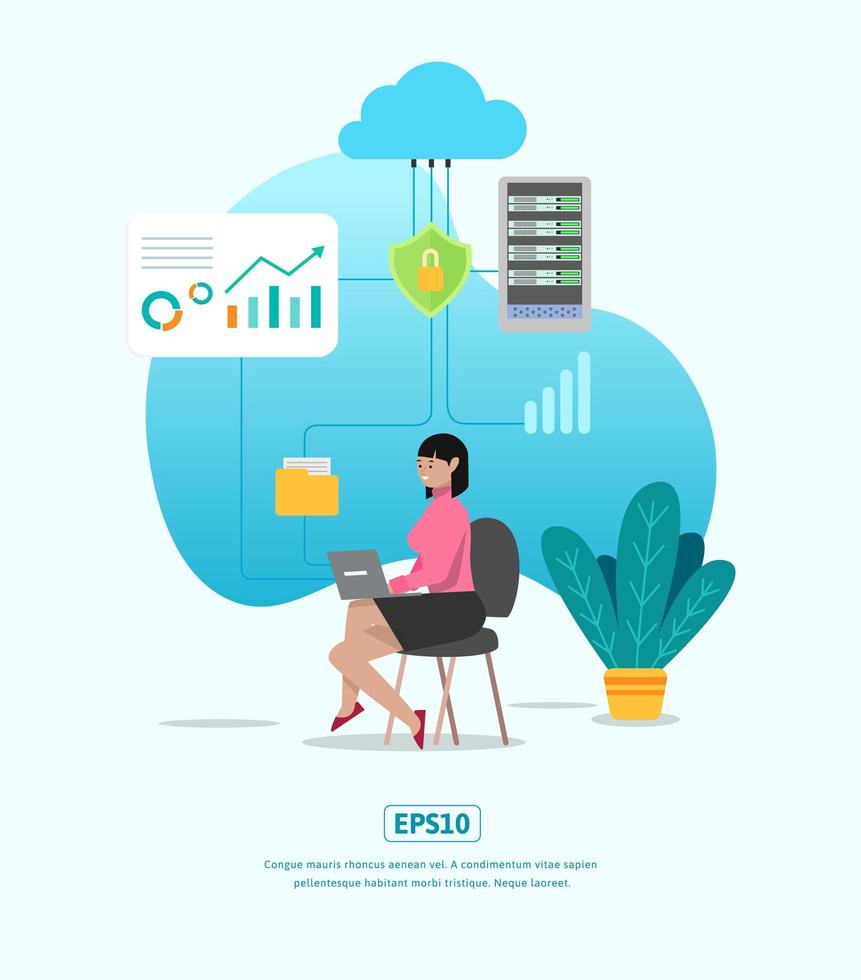 EPS10

Congue mauris rhoncus aenean vel. A condimentum vitae sapien pellentesque habitant morbi tristique. Neque laoreet.