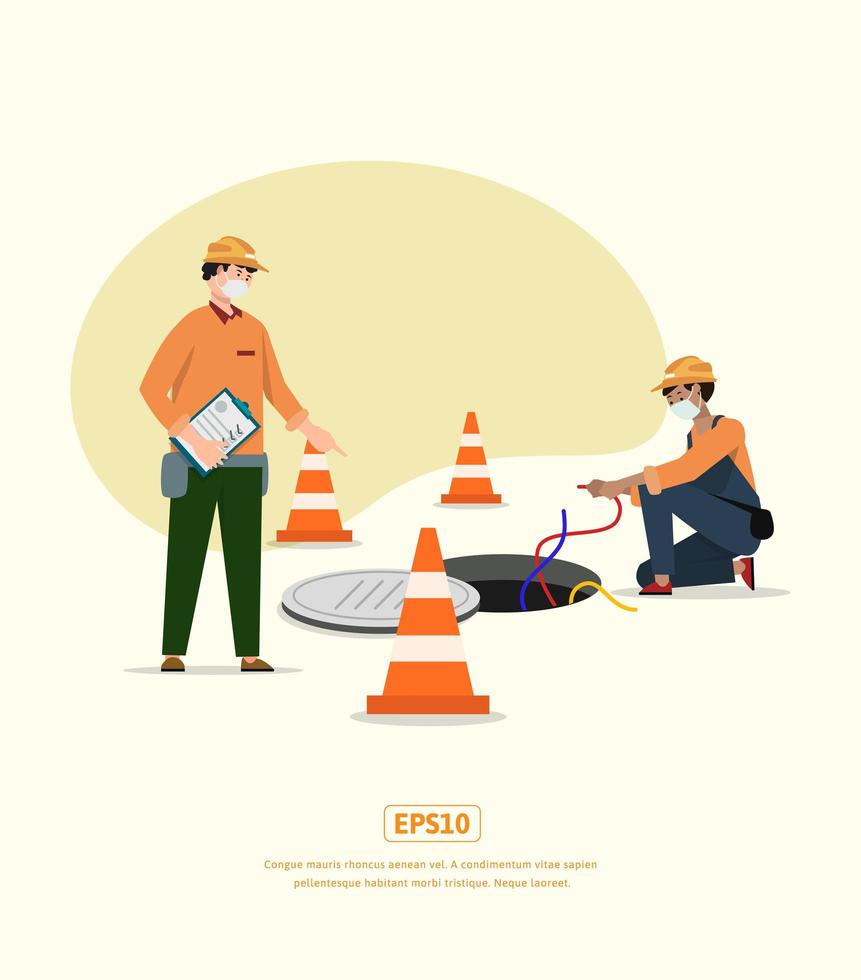 EPS10

Congue mauris rhoncus aenean vel. A condimentum vitae sapien pellentesque habitant morbi tristique. Neque laoreet.