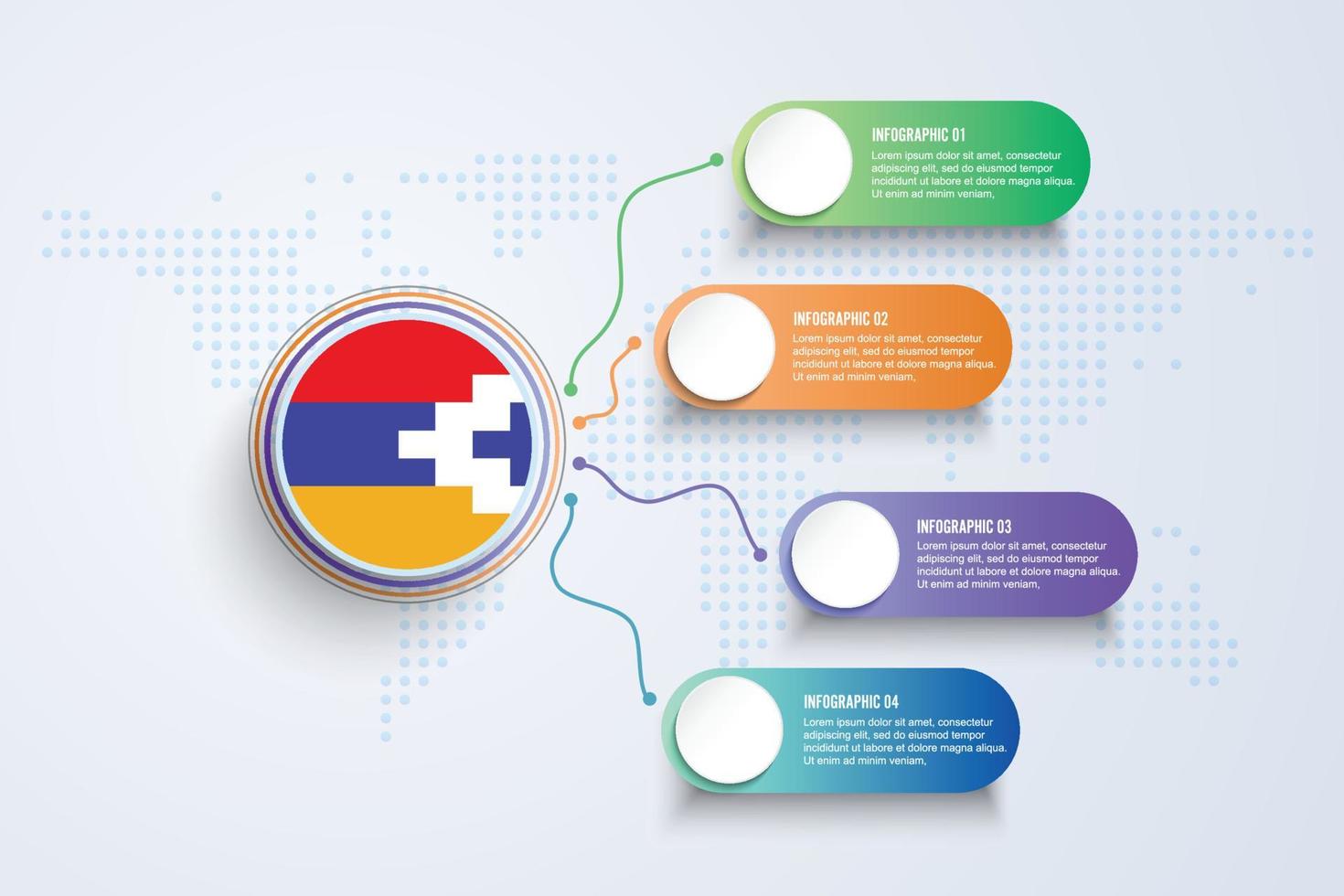 INFOGRAPHIC 01
Lorem ipsum dolor sit amet, consectetur adipiscing elit, sed do eiusmod tempor incididunt ut labore et dolore magna aliqua. Ut enim ad minim veniam,

INFOGRAPHIC 02
Lorem ipsum dolor sit amet, consectetur adipiscing elit, sed do eiusmod tempor incididunt ut labore et dolore magna aliqua. Ut enim ad minim veniam,

INFOGRAPHIC 03
Lorem ipsum dolor sit amet, consectetur adipiscing elit, sed do eiusmod tempor incididunt ut labore et dolore magna aliqua. Ut enim ad minim veniam,

INFOGRAPHIC 04
Lorem ipsum dolor sit amet, consectetur adipiscing elit, sed do eiusmod tempor incididunt ut labore et dolore magna aliqua. Ut enim ad minim veniam,