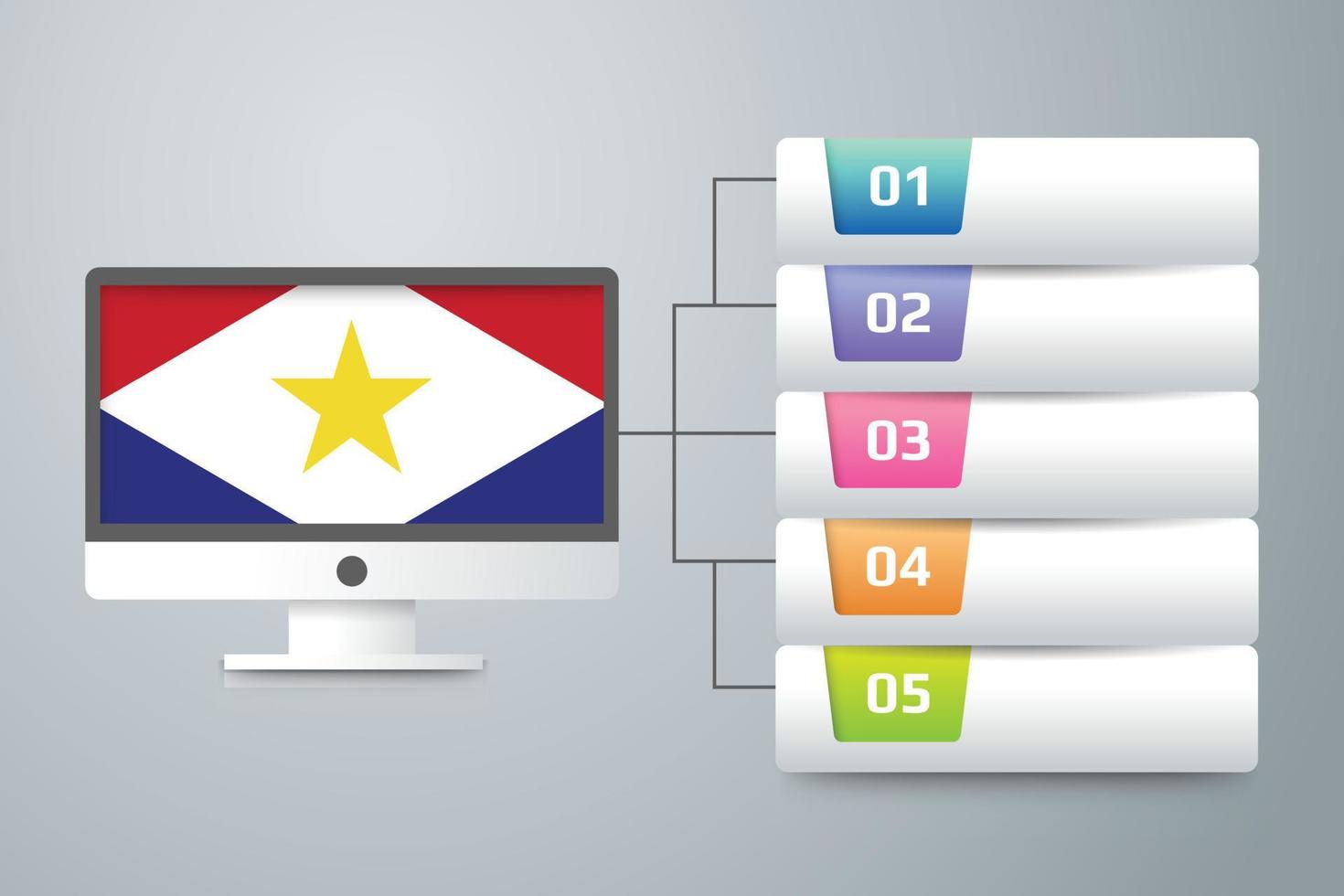 01
02
03
04
05