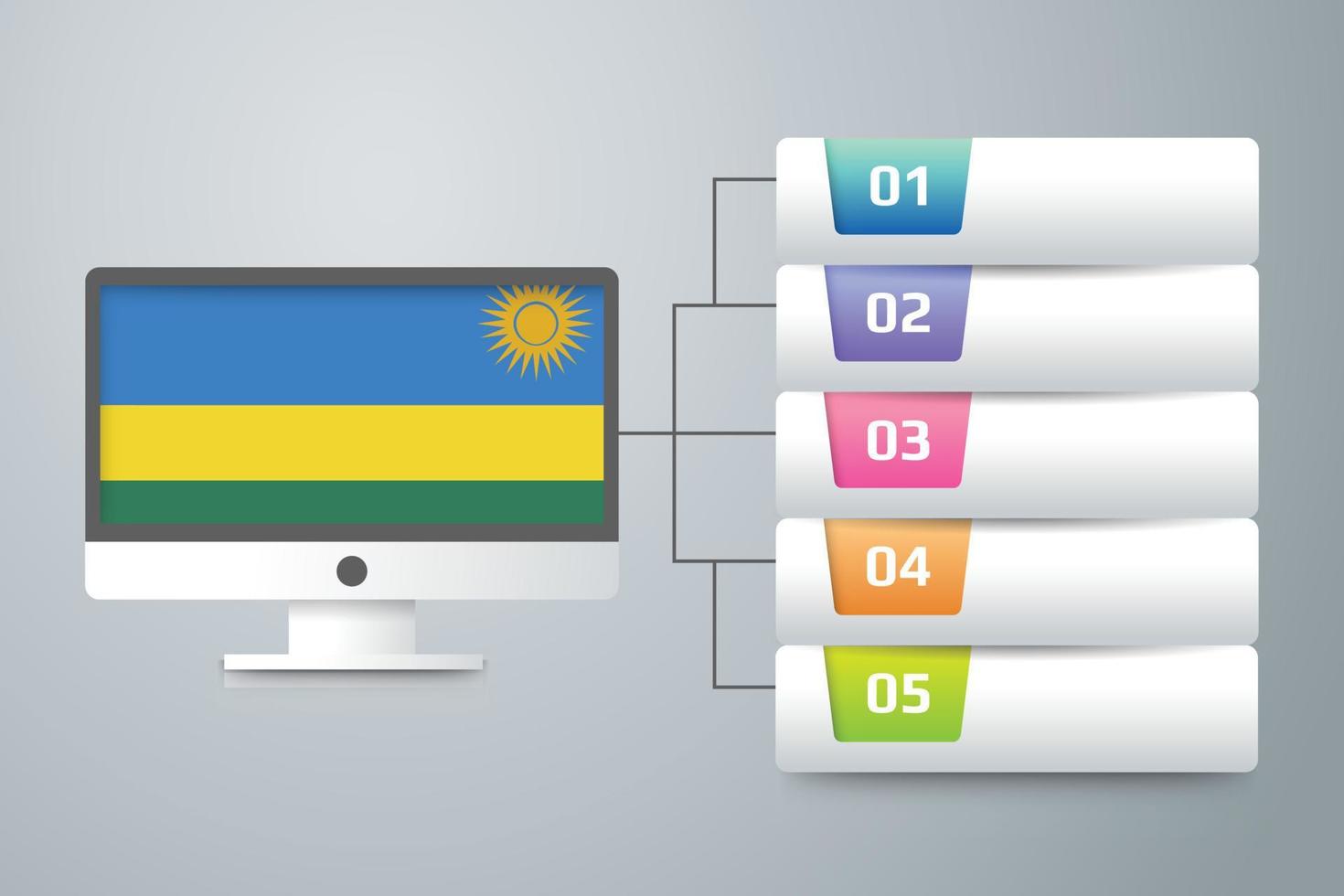 01

02

03

04

05