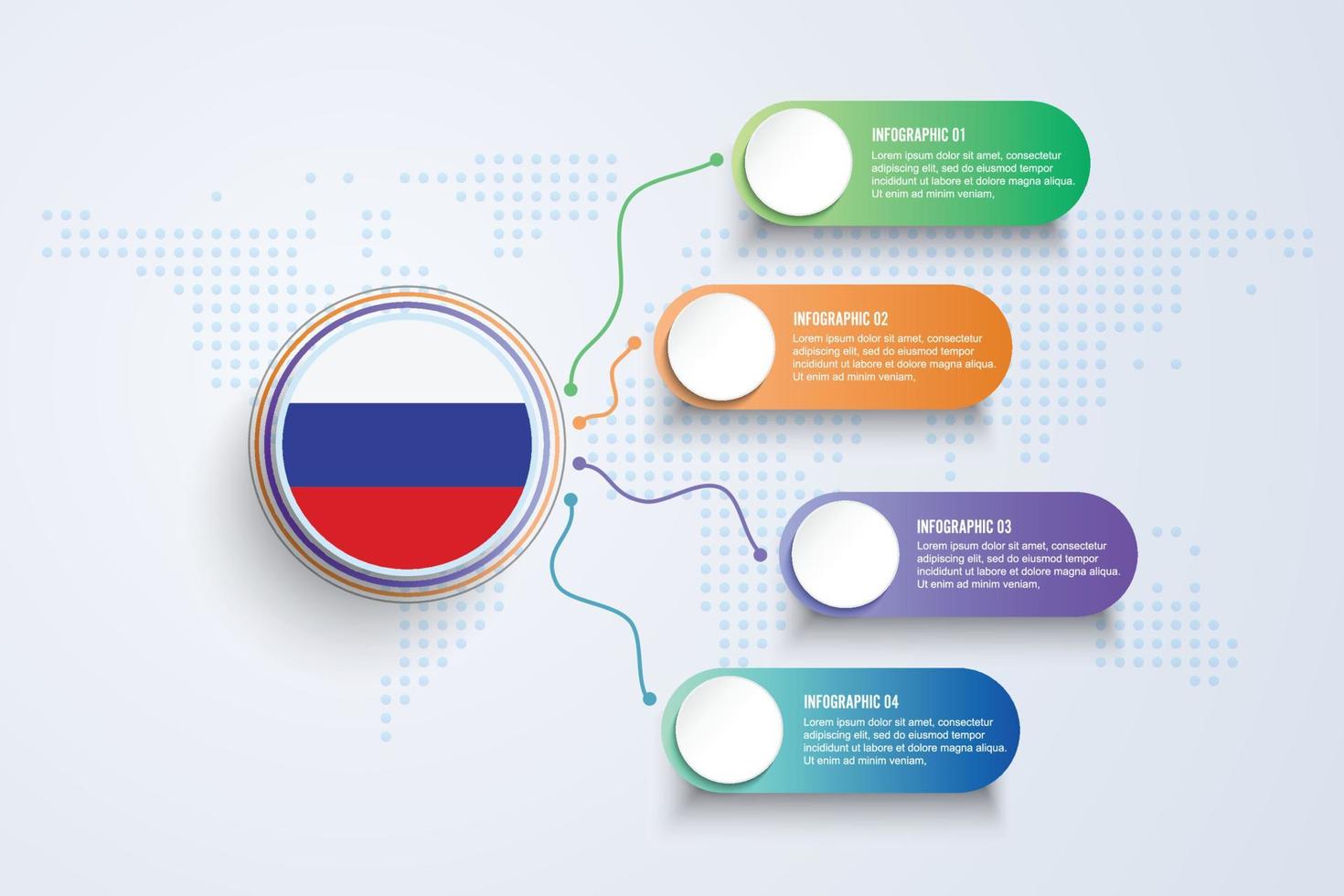 INFOGRAPHIC 01
Lorem ipsum dolor sit amet, consectetur adipiscing elit, sed do eiusmod tempor incididunt ut labore et dolore magna aliqua. Ut enim ad minim veniam,

INFOGRAPHIC 02
Lorem ipsum dolor sit amet, consectetur adipiscing elit, sed do eiusmod tempor incididunt ut labore et dolore magna aliqua. Ut enim ad minim veniam,

INFOGRAPHIC 03
Lorem ipsum dolor sit amet, consectetur adipiscing elit, sed do eiusmod tempor incididunt ut labore et dolore magna aliqua. Ut enim ad minim veniam,

INFOGRAPHIC 04
Lorem ipsum dolor sit amet, consectetur adipiscing elit, sed do eiusmod tempor incididunt ut labore et dolore magna aliqua. Ut enim ad minim veniam,