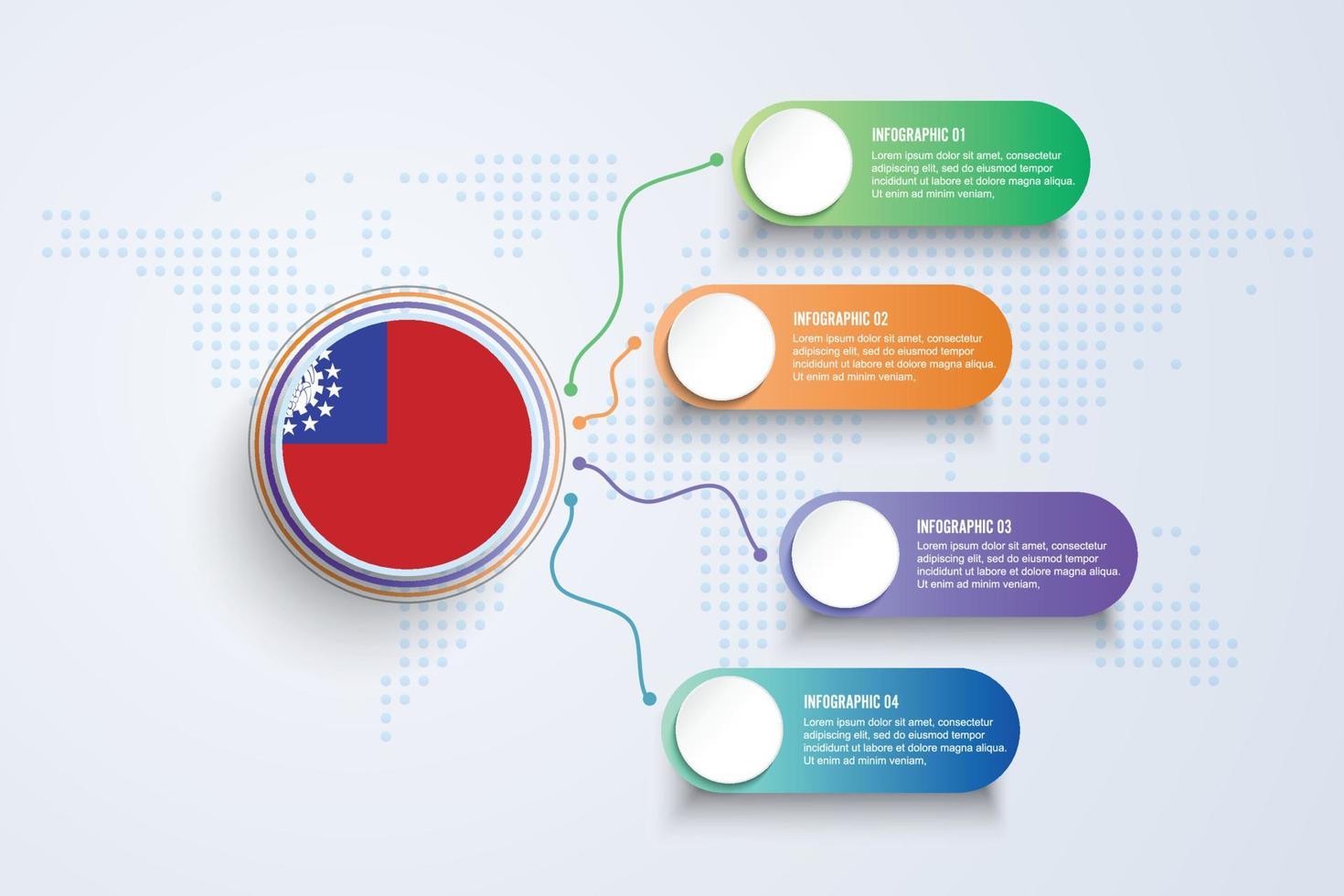 INFOGRAPHIC 01
Lorem ipsum dolor sit amet, consectetur adipiscing elit, sed do eiusmod tempor incididunt ut labore et dolore magna aliqua. Ut enim ad minim veniam,

INFOGRAPHIC 02
Lorem ipsum dolor sit amet, consectetur adipiscing elit, sed do eiusmod tempor incididunt ut labore et dolore magna aliqua. Ut enim ad minim veniam,

INFOGRAPHIC 03
Lorem ipsum dolor sit amet, consectetur adipiscing elit, sed do eiusmod tempor incididunt ut labore et dolore magna aliqua. Ut enim ad minim veniam,

INFOGRAPHIC 04
Lorem ipsum dolor sit amet, consectetur adipiscing elit, sed do eiusmod tempor incididunt ut labore et dolore magna aliqua. Ut enim ad minim veniam,