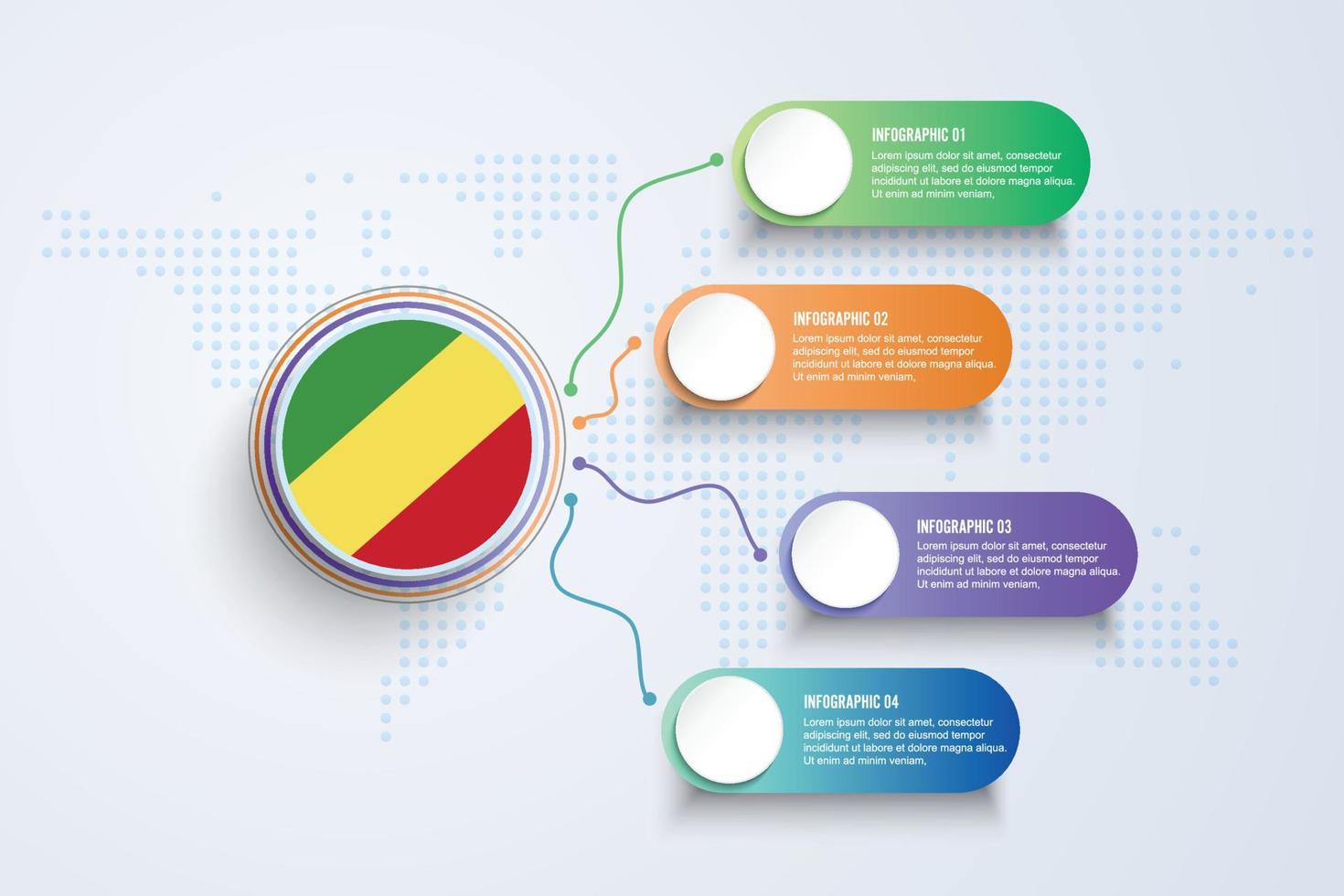 INFOGRAPHIC 01
Lorem ipsum dolor sit amet, consectetur adipiscing elit, sed do eiusmod tempor incididunt ut labore et dolore magna aliqua. Ut enim ad minim veniam,

INFOGRAPHIC 02
Lorem ipsum dolor sit amet, consectetur adipiscing elit, sed do eiusmod tempor incididunt ut labore et dolore magna aliqua. Ut enim ad minim veniam,

INFOGRAPHIC 03
Lorem ipsum dolor sit amet, consectetur adipiscing elit, sed do eiusmod tempor incididunt ut labore et dolore magna aliqua. Ut enim ad minim veniam,

INFOGRAPHIC 04
Lorem ipsum dolor sit amet, consectetur adipiscing elit, sed do eiusmod tempor incididunt ut labore et dolore magna aliqua. Ut enim ad minim veniam,