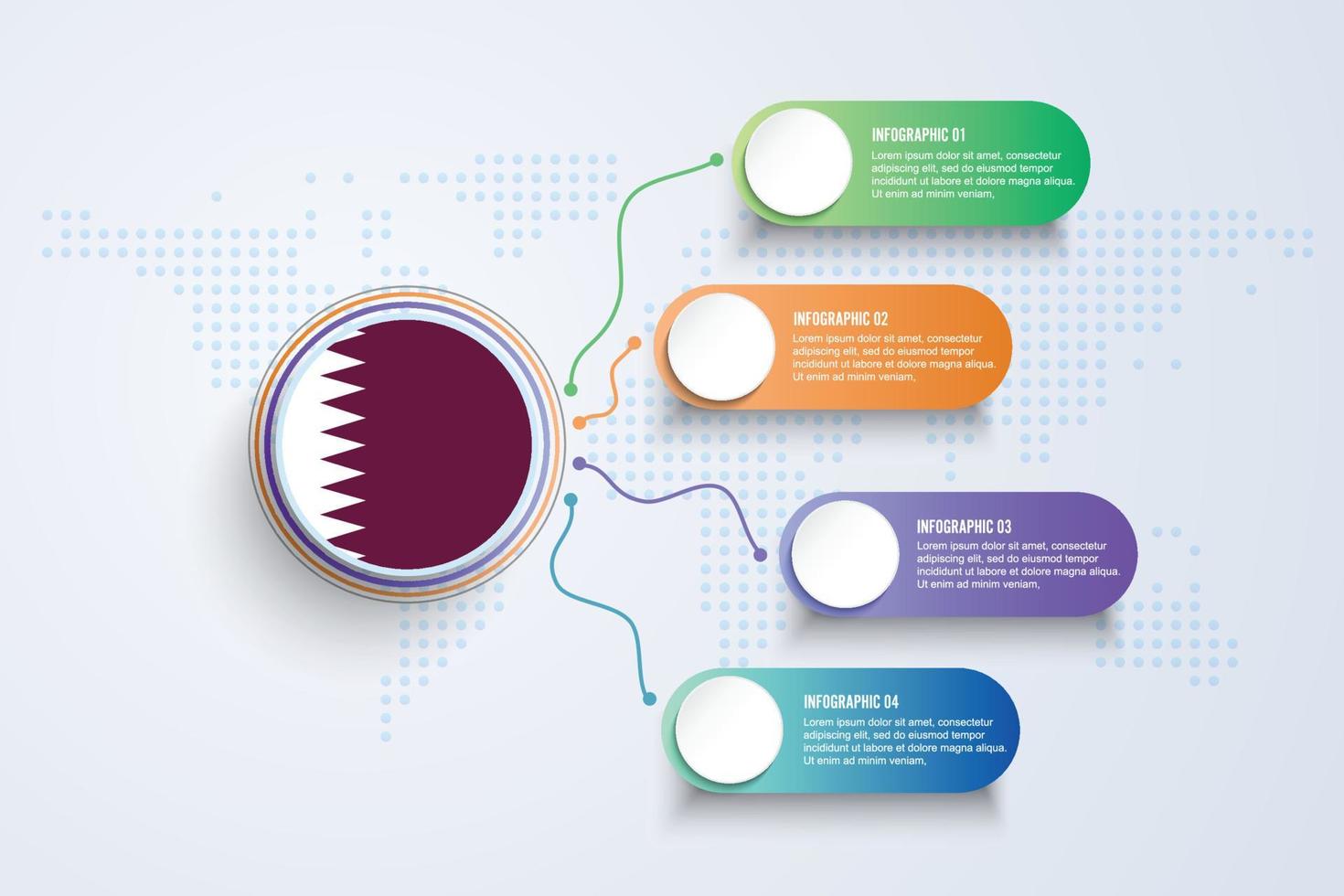 INFOGRAPHIC 01
Lorem ipsum dolor sit amet, consectetur adipiscing elit, sed do eiusmod tempor incididunt ut labore et dolore magna aliqua. Ut enim ad minim veniam,

INFOGRAPHIC 02
Lorem ipsum dolor sit amet, consectetur adipiscing elit, sed do eiusmod tempor incididunt ut labore et dolore magna aliqua. Ut enim ad minim veniam,

INFOGRAPHIC 03
Lorem ipsum dolor sit amet, consectetur adipiscing elit, sed do eiusmod tempor incididunt ut labore et dolore magna aliqua. Ut enim ad minim veniam,

INFOGRAPHIC 04
Lorem ipsum dolor sit amet, consectetur adipiscing elit, sed do eiusmod tempor incididunt ut labore et dolore magna aliqua. Ut enim ad minim veniam,