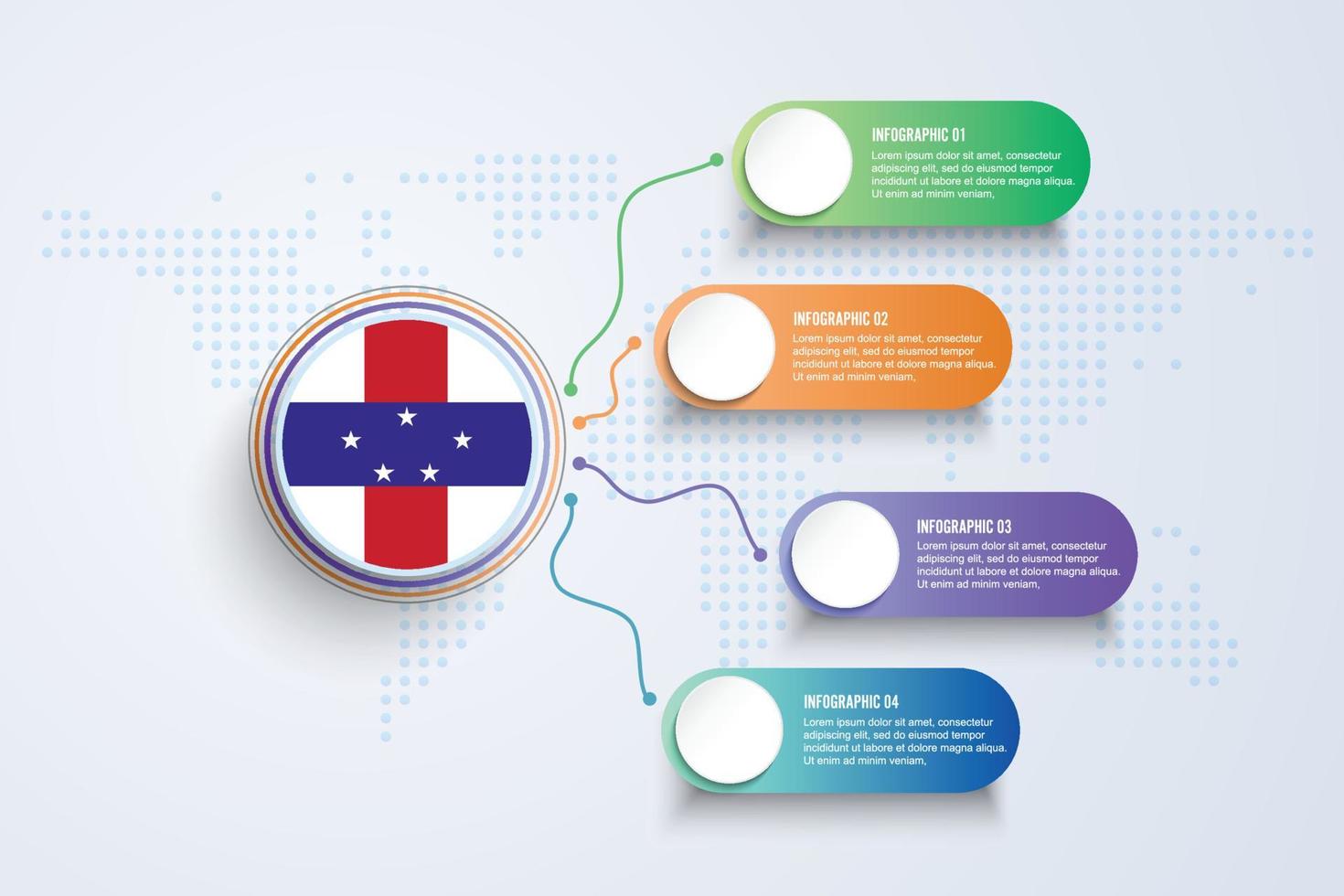 INFOGRAPHIC 01
Lorem ipsum dolor sit amet, consectetur adipiscing elit, sed do eiusmod tempor incididunt ut labore et dolore magna aliqua. Ut enim ad minim veniam,

INFOGRAPHIC 02
Lorem ipsum dolor sit amet, consectetur adipiscing elit, sed do eiusmod tempor incididunt ut labore et dolore magna aliqua. Ut enim ad minim veniam,

INFOGRAPHIC 03
Lorem ipsum dolor sit amet, consectetur adipiscing elit, sed do eiusmod tempor incididunt ut labore et dolore magna aliqua. Ut enim ad minim veniam,

INFOGRAPHIC 04
Lorem ipsum dolor sit amet, consectetur adipiscing elit, sed do eiusmod tempor incididunt ut labore et dolore magna aliqua. Ut enim ad minim veniam,