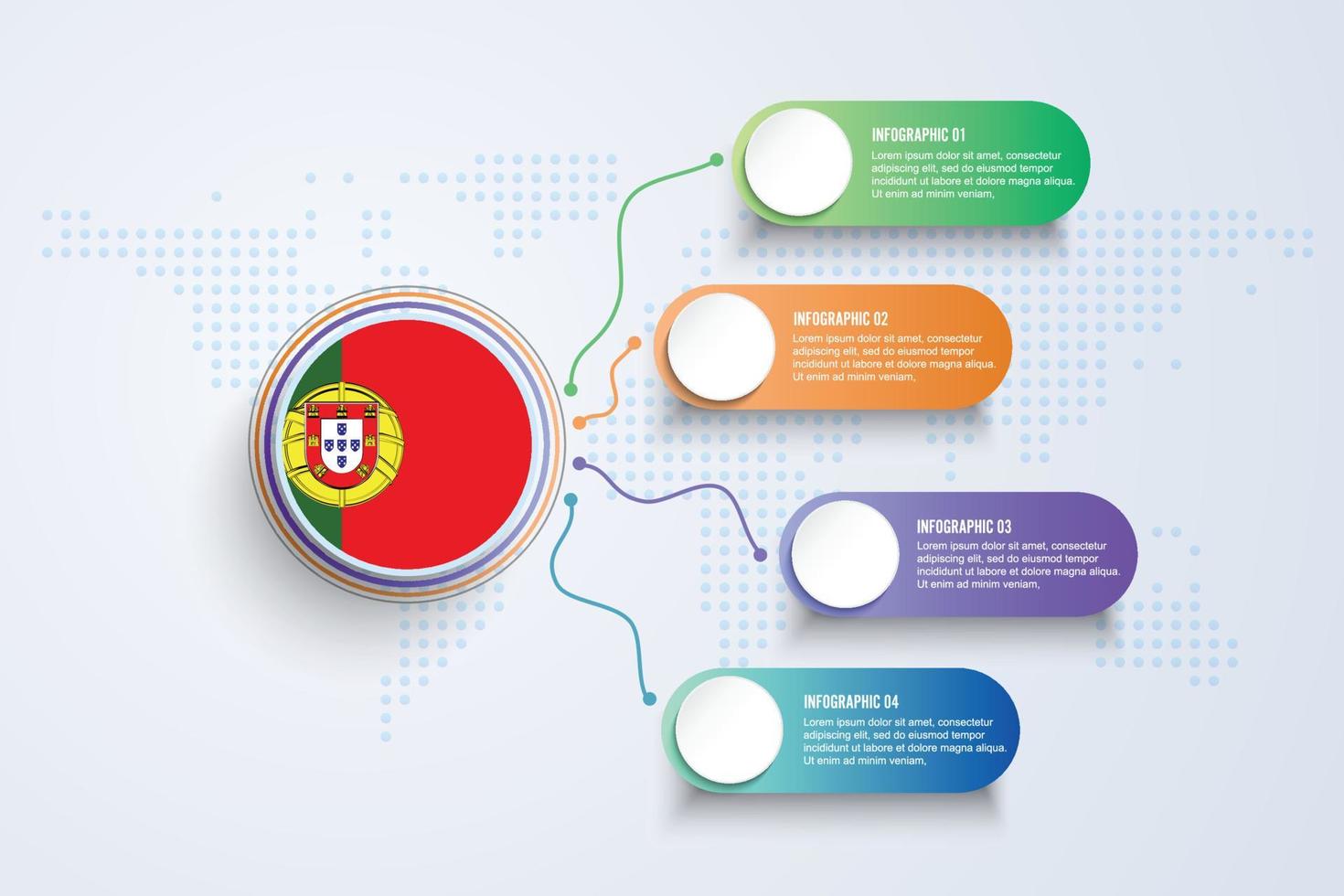 INFOGRAPHIC 01
Lorem ipsum dolor sit amet, consectetur adipiscing elit, sed do eiusmod tempor incididunt ut labore et dolore magna aliqua. Ut enim ad minim veniam,

INFOGRAPHIC 02
Lorem ipsum dolor sit amet, consectetur adipiscing elit, sed do eiusmod tempor incididunt ut labore et dolore magna aliqua. Ut enim ad minim veniam,

INFOGRAPHIC 03
Lorem ipsum dolor sit amet, consectetur adipiscing elit, sed do eiusmod tempor incididunt ut labore et dolore magna aliqua. Ut enim ad minim veniam,

INFOGRAPHIC 04
Lorem ipsum dolor sit amet, consectetur adipiscing elit, sed do eiusmod tempor incididunt ut labore et dolore magna aliqua. Ut enim ad minim veniam,