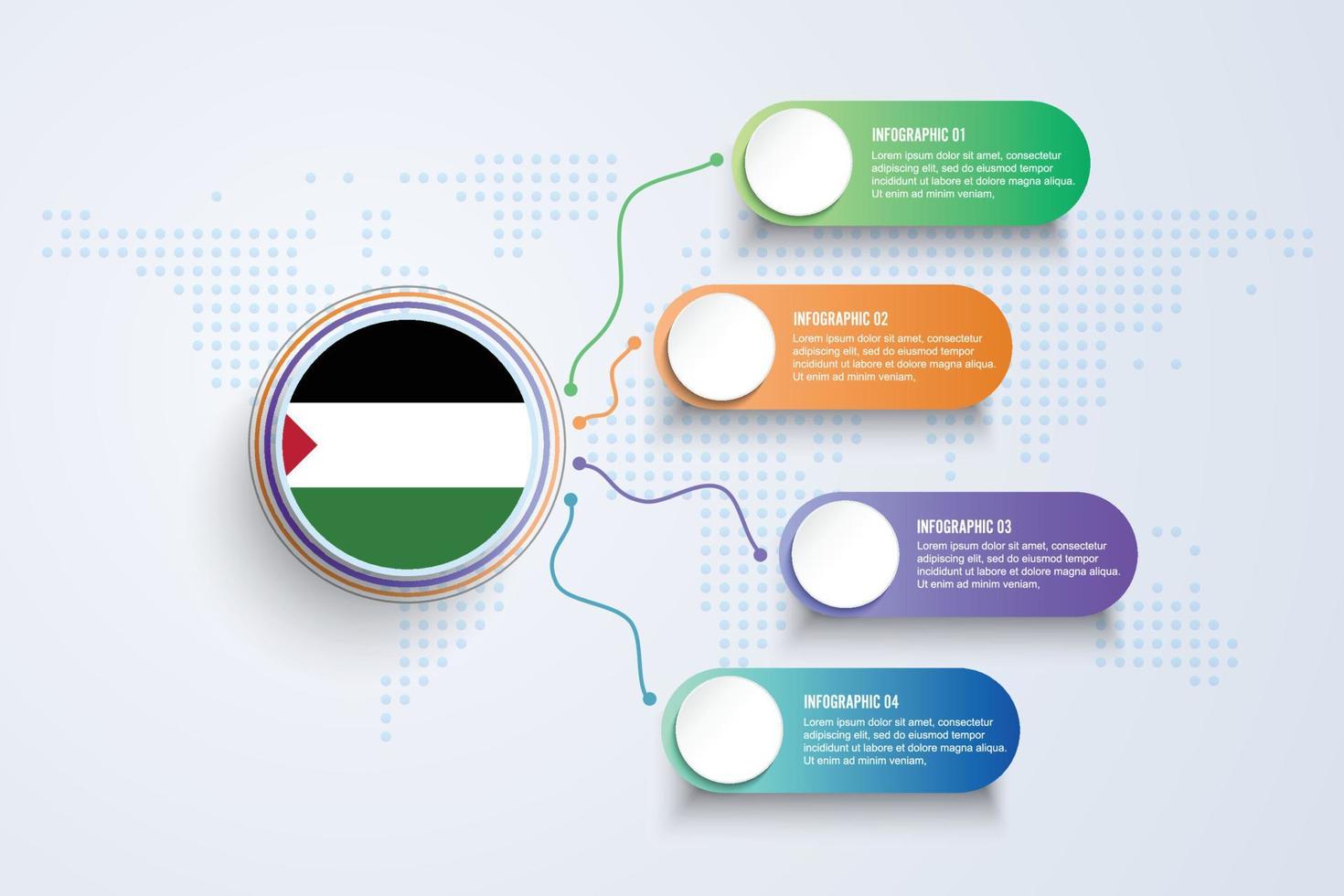 INFOGRAPHIC 01
Lorem ipsum dolor sit amet, consectetur adipiscing elit, sed do eiusmod tempor incididunt ut labore et dolore magna aliqua. Ut enim ad minim veniam,

INFOGRAPHIC 02
Lorem ipsum dolor sit amet, consectetur adipiscing elit, sed do eiusmod tempor incididunt ut labore et dolore magna aliqua. Ut enim ad minim veniam,

INFOGRAPHIC 03
Lorem ipsum dolor sit amet, consectetur adipiscing elit, sed do eiusmod tempor incididunt ut labore et dolore magna aliqua. Ut enim ad minim veniam,

INFOGRAPHIC 04
Lorem ipsum dolor sit amet, consectetur adipiscing elit, sed do eiusmod tempor incididunt ut labore et dolore magna aliqua. Ut enim ad minim veniam,