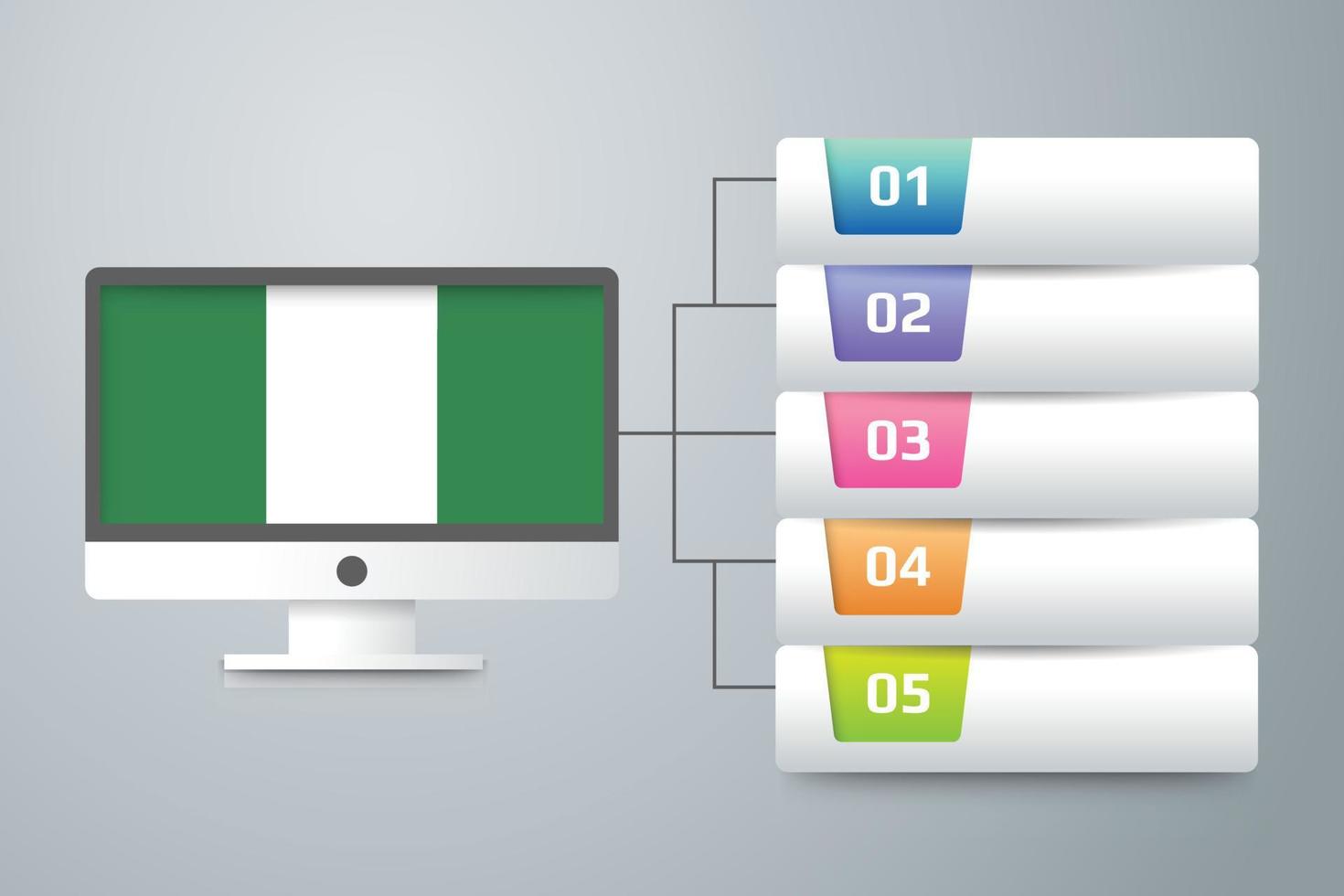 01

02

03

04

05