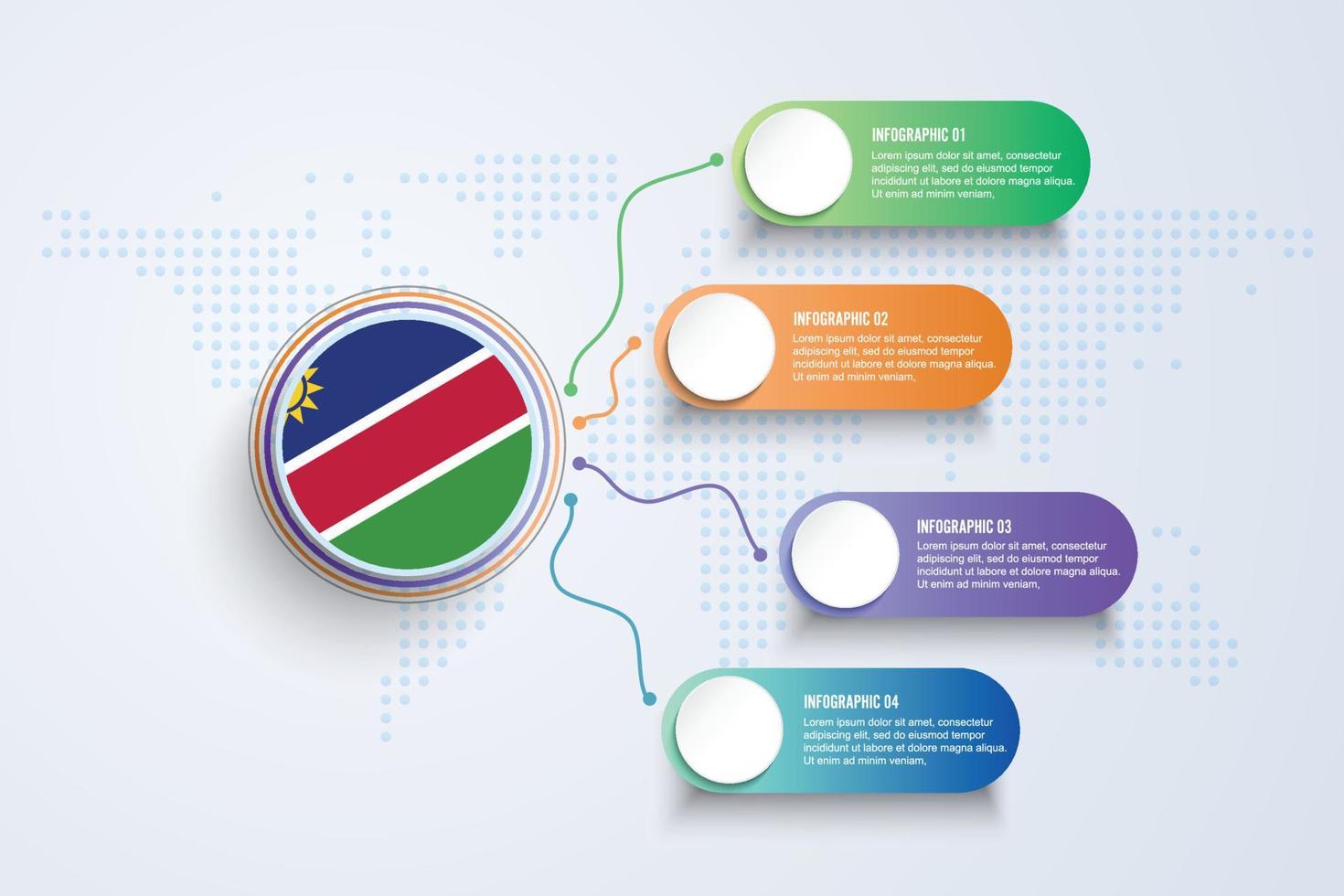 INFOGRAPHIC 01
Lorem ipsum dolor sit amet, consectetur adipiscing elit, sed do eiusmod tempor incididunt ut labore et dolore magna aliqua. Ut enim ad minim veniam,

INFOGRAPHIC 02
Lorem ipsum dolor sit amet, consectetur adipiscing elit, sed do eiusmod tempor incididunt ut labore et dolore magna aliqua. Ut enim ad minim veniam,

INFOGRAPHIC 03
Lorem ipsum dolor sit amet, consectetur adipiscing elit, sed do eiusmod tempor incididunt ut labore et dolore magna aliqua. Ut enim ad minim veniam,

INFOGRAPHIC 04
Lorem ipsum dolor sit amet, consectetur adipiscing elit, sed do eiusmod tempor incididunt ut labore et dolore magna aliqua. Ut enim ad minim veniam,