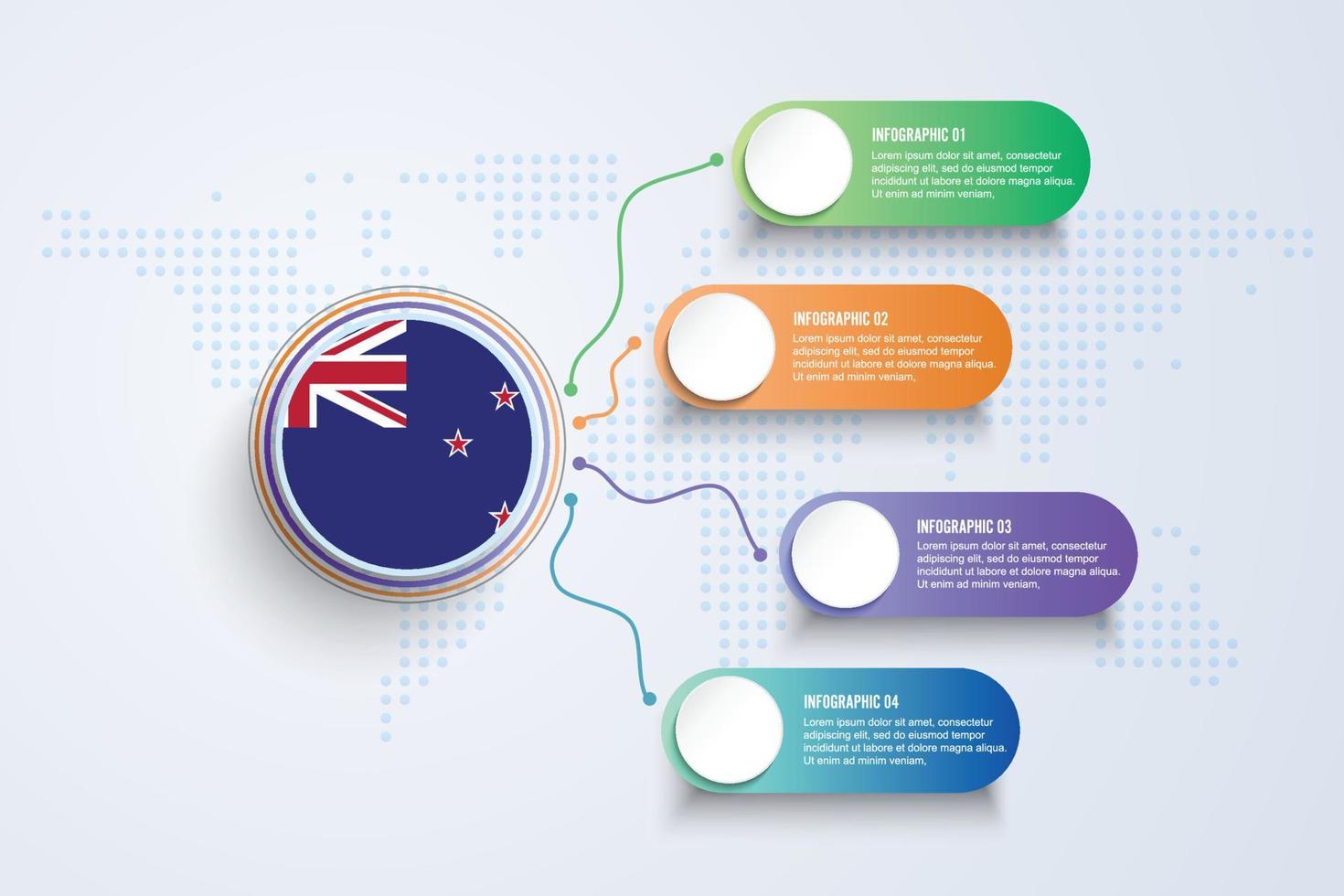 INFOGRAPHIC 01
Lorem ipsum dolor sit amet, consectetur adipiscing elit, sed do eiusmod tempor incididunt ut labore et dolore magna aliqua. Ut enim ad minim veniam,

INFOGRAPHIC 02
Lorem ipsum dolor sit amet, consectetur adipiscing elit, sed do eiusmod tempor incididunt ut labore et dolore magna aliqua. Ut enim ad minim veniam,

INFOGRAPHIC 03
Lorem ipsum dolor sit amet, consectetur adipiscing elit, sed do eiusmod tempor incididunt ut labore et dolore magna aliqua. Ut enim ad minim veniam,

INFOGRAPHIC 04
Lorem ipsum dolor sit amet, consectetur adipiscing elit, sed do eiusmod tempor incididunt ut labore et dolore magna aliqua. Ut enim ad minim veniam,