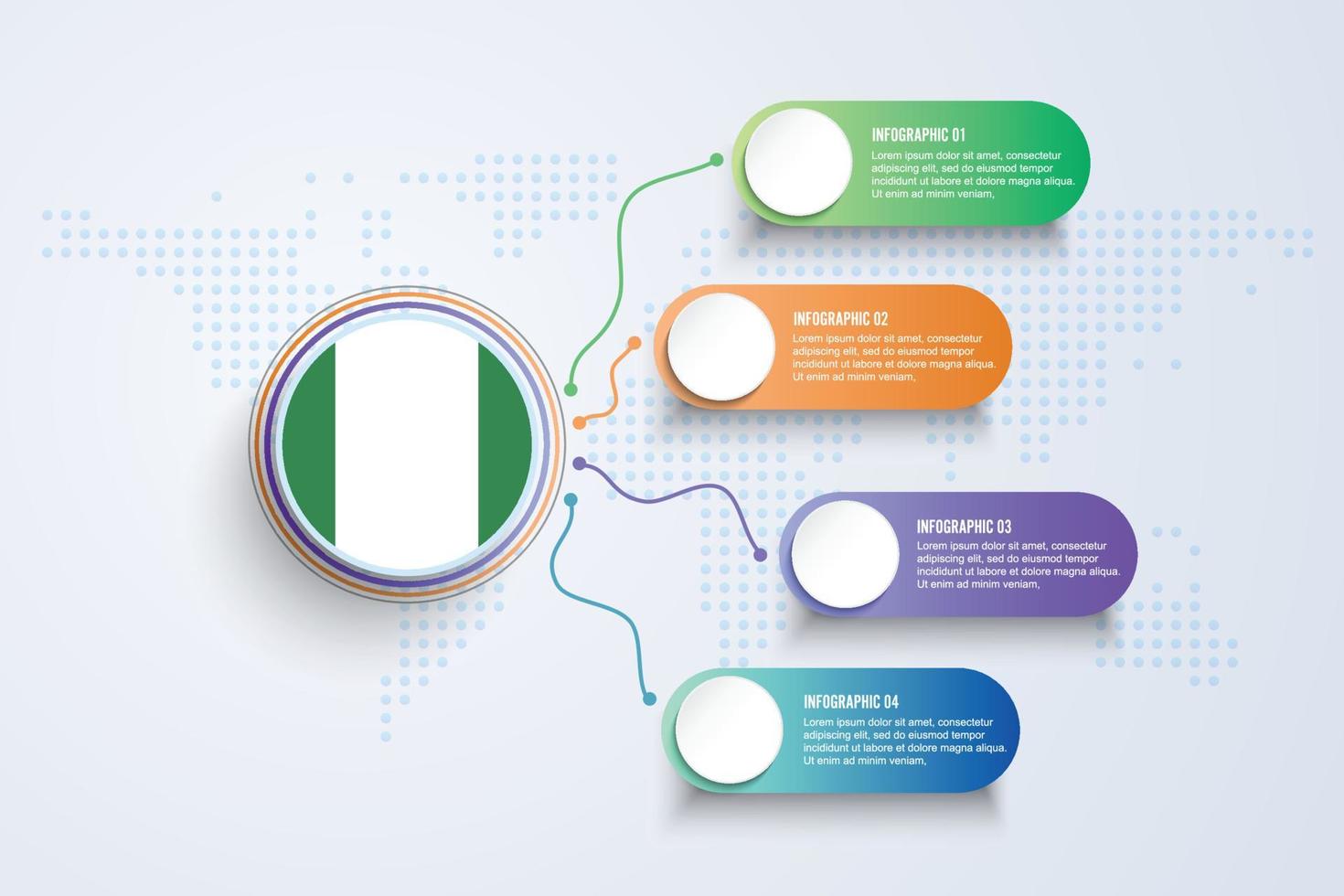 INFOGRAPHIC 01
Lorem ipsum dolor sit amet, consectetur adipiscing elit, sed do eiusmod tempor incididunt ut labore et dolore magna aliqua. Ut enim ad minim veniam,

INFOGRAPHIC 02
Lorem ipsum dolor sit amet, consectetur adipiscing elit, sed do eiusmod tempor incididunt ut labore et dolore magna aliqua. Ut enim ad minim veniam,

INFOGRAPHIC 03
Lorem ipsum dolor sit amet, consectetur adipiscing elit, sed do eiusmod tempor incididunt ut labore et dolore magna aliqua. Ut enim ad minim veniam,

INFOGRAPHIC 04
Lorem ipsum dolor sit amet, consectetur adipiscing elit, sed do eiusmod tempor incididunt ut labore et dolore magna aliqua. Ut enim ad minim veniam,