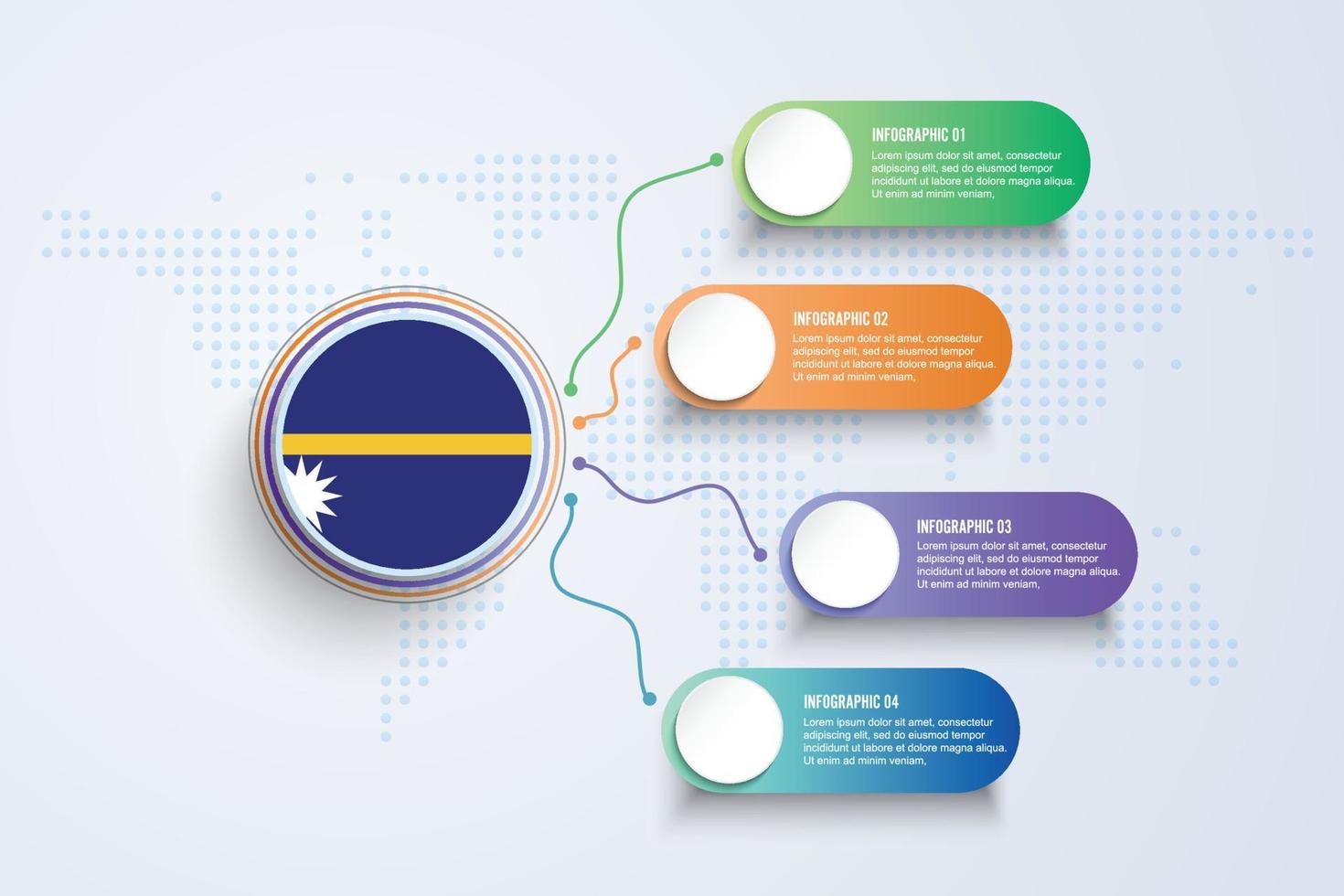 INFOGRAPHIC 01
Lorem ipsum dolor sit amet, consectetur adipiscing elit, sed do eiusmod tempor incididunt ut labore et dolore magna aliqua. Ut enim ad minim veniam,

INFOGRAPHIC 02
Lorem ipsum dolor sit amet, consectetur adipiscing elit, sed do eiusmod tempor incididunt ut labore et dolore magna aliqua. Ut enim ad minim veniam,

INFOGRAPHIC 03
Lorem ipsum dolor sit amet, consectetur adipiscing elit, sed do eiusmod tempor incididunt ut labore et dolore magna aliqua. Ut enim ad minim veniam,

INFOGRAPHIC 04
Lorem ipsum dolor sit amet, consectetur adipiscing elit, sed do eiusmod tempor incididunt ut labore et dolore magna aliqua. Ut enim ad minim veniam,