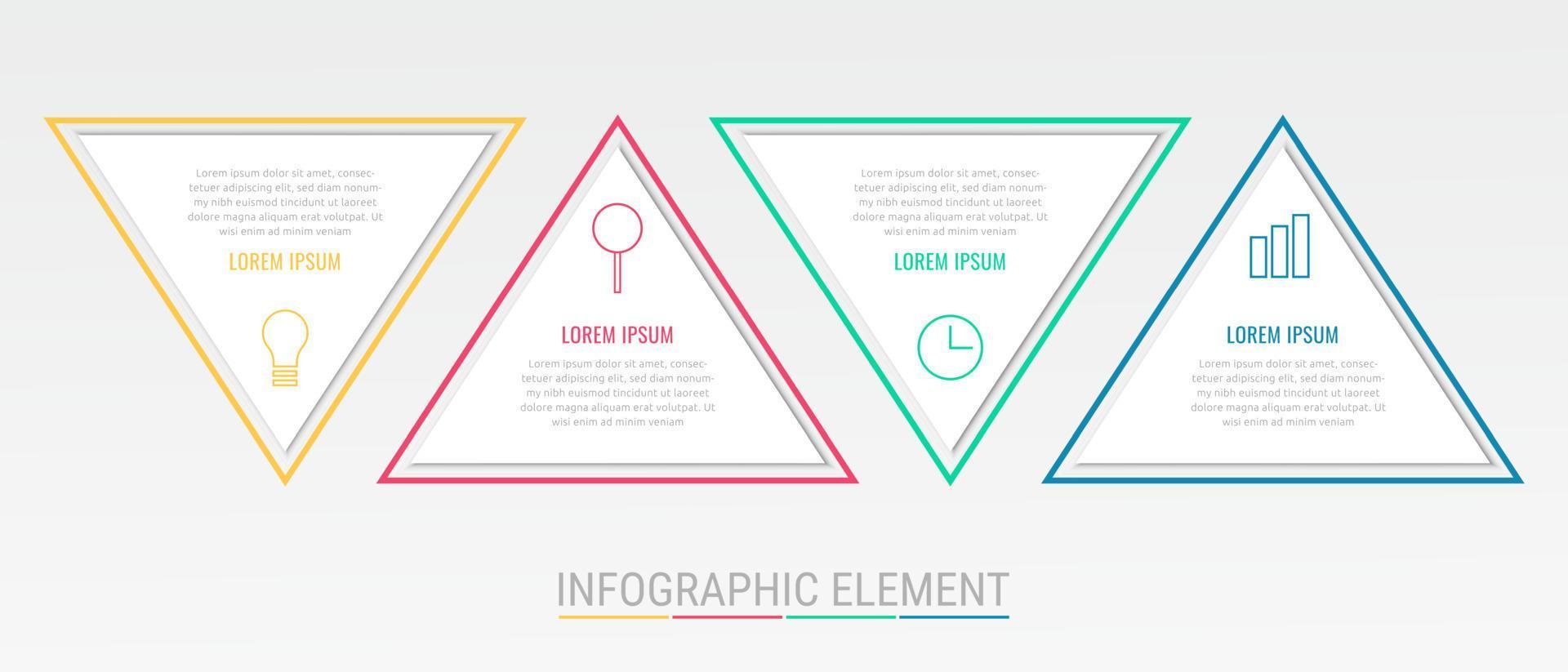 Lorem ipsum dolor sit amet, consectetuer adipiscing elit, sed diam nonummy nibh euismod tincidunt ut laoreet dolore magna aliquam erat volutpat. Ut wisi enim ad minim veniam

LOREM IPSUM

LOREM IPSUM

Lorem ipsum dolor sit amet, consectetuer adipiscing elit, sed diam nonummy nibh euismod tincidunt ut laoreet dolore magna aliquam erat volutpat. Ut wisi enim ad minim veniam

Lorem ipsum dolor sit amet, consectetuer adipiscing elit, sed diam nonummy nibh euismod tincidunt ut laoreet dolore magna aliquam erat volutpat. Ut wisi enim ad minim veniam

LOREM IPSUM

LOREM IPSUM

Lorem ipsum dolor sit amet, consectetuer adipiscing elit, sed diam nonummy nibh euismod tincidunt ut laoreet dolore magna aliquam erat volutpat. Ut wisi enim ad minim veniam

INFOGRAPHIC ELEMENT