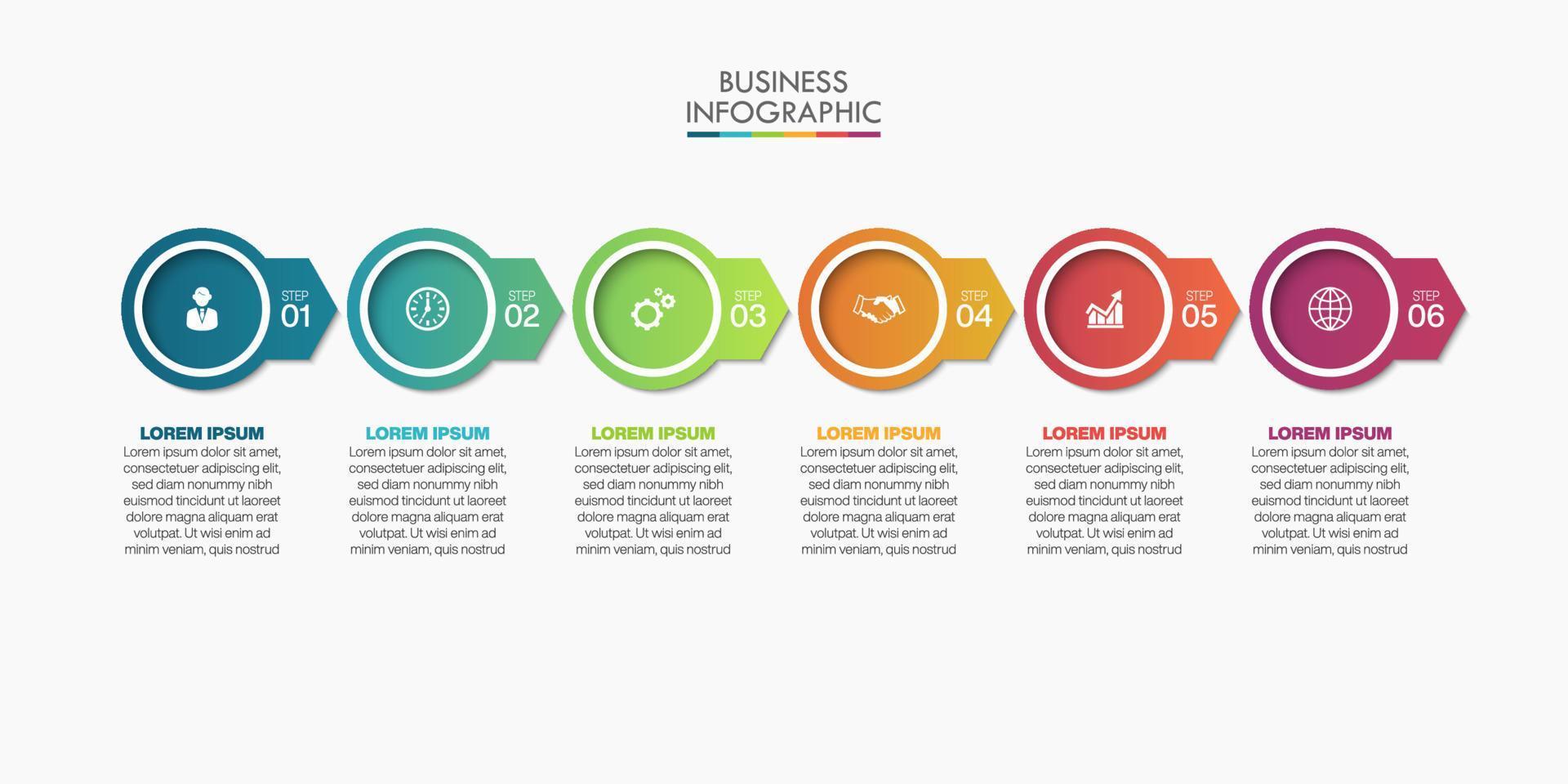 BUSINESS
INFOGRAPHIC

STEP 01

STEP 02

STEP 03

STEP 04

STEP 05

STEP 06

LOREM IPSUM
Lorem ipsum dolor sit amet, consectetuer adipiscing elit, sed diam nonummy nibh euismod tincidunt ut laoreet dolore magna aliquam erat volutpat. Ut wisi enim ad minim veniam, quis nostrud

LOREM IPSUM
Lorem ipsum dolor sit amet, consectetuer adipiscing elit, sed diam nonummy nibh euismod tincidunt ut laoreet dolore magna aliquam erat volutpat. Ut wisi enim ad minim veniam, quis nostrud

LOREM IPSUM
Lorem ipsum dolor sit amet, consectetuer adipiscing elit, sed diam nonummy nibh euismod tincidunt ut laoreet dolore magna aliquam erat volutpat. Ut wisi enim ad minim veniam, quis nostrud

LOREM IPSUM
Lorem ipsum dolor sit amet, consectetuer adipiscing elit, sed diam nonummy nibh euismod tincidunt ut laoreet dolore magna aliquam erat volutpat. Ut wisi enim ad minim veniam, quis nostrud

LOREM IPSUM
Lorem ipsum dolor sit amet, consectetuer adipiscing elit, sed diam nonummy nibh euismod tincidunt ut laoreet dolore magna aliquam erat volutpat. Ut wisi enim ad minim veniam, quis nostrud

LOREM IPSUM
Lorem ipsum dolor sit amet, consectetuer adipiscing elit, sed diam nonummy nibh euismod tincidunt ut laoreet dolore magna aliquam erat volutpat. Ut wisi enim ad minim veniam, quis nostrud