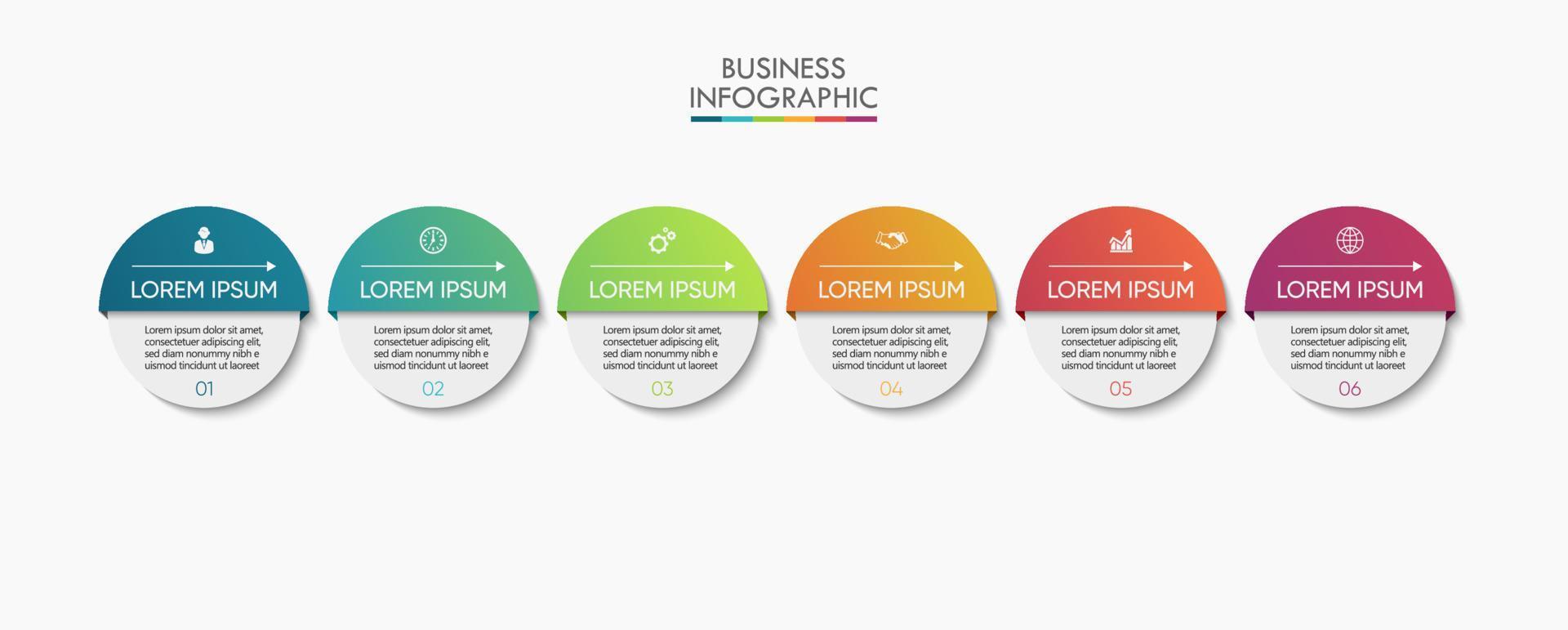 BUSINESS
INFOGRAPHIC

LOREM IPSUM

Lorem ipsum dolor sit amet, consectetuer adipiscing elit, sed diam nonummy nibh e uismod tincidunt ut laoreet

01

LOREM IPSUM

Lorem ipsum dolor sit amet, consectetuer adipiscing elit, sed diam nonummy nibh e uismod tincidunt ut laoreet

02

LOREM IPSUM

Lorem ipsum dolor sit amet, consectetuer adipiscing elit, sed diam nonummy nibh e uismod tincidunt ut laoreet

03

LOREM IPSUM

Lorem ipsum dolor sit amet, consectetuer adipiscing elit, sed diam nonummy nibh e uismod tincidunt ut laoreet

04

LOREM IPSUM

Lorem ipsum dolor sit amet, consectetuer adipiscing elit, sed diam nonummy nibh e uismod tincidunt ut laoreet

05

LOREM IPSUM

Lorem ipsum dolor sit amet, consectetuer adipiscing elit, sed diam nonummy nibh e uismod tincidunt ut laoreet

06