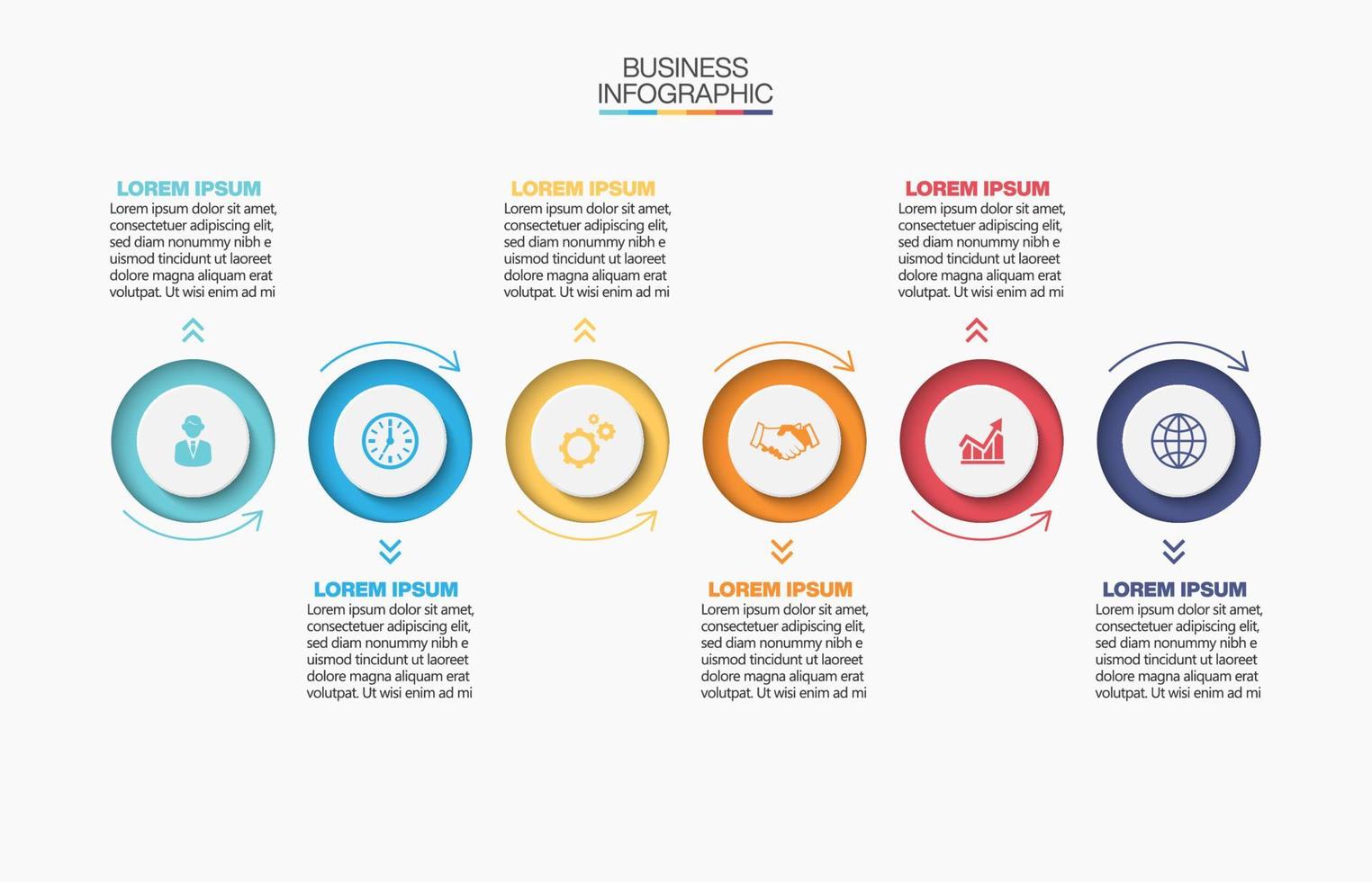 BUSINESS
INFOGRAPHIC

LOREM IPSUM
Lorem ipsum dolor sit amet, consectetuer adipiscing elit, sed diam nonummy nibh e uismod tincidunt ut laoreet dolore magna aliquam erat volutpat. Ut wisi enim ad mi

LOREM IPSUM
Lorem ipsum dolor sit amet, consectetuer adipiscing elit, sed diam nonummy nibh e uismod tincidunt ut laoreet dolore magna aliquam erat volutpat. Ut wisi enim ad mi

LOREM IPSUM
Lorem ipsum dolor sit amet, consectetuer adipiscing elit, sed diam nonummy nibh e uismod tincidunt ut laoreet dolore magna aliquam erat volutpat. Ut wisi enim ad mi

LOREM IPSUM
Lorem ipsum dolor sit amet, consectetuer adipiscing elit, sed diam nonummy nibh e uismod tincidunt ut laoreet dolore magna aliquam erat volutpat. Ut wisi enim ad mi

LOREM IPSUM
Lorem ipsum dolor sit amet, consectetuer adipiscing elit, sed diam nonummy nibh e uismod tincidunt ut laoreet dolore magna aliquam erat volutpat. Ut wisi enim ad mi

LOREM IPSUM
Lorem ipsum dolor sit amet, consectetuer adipiscing elit, sed diam nonummy nibh e uismod tincidunt ut laoreet dolore magna aliquam erat volutpat. Ut wisi enim ad mi