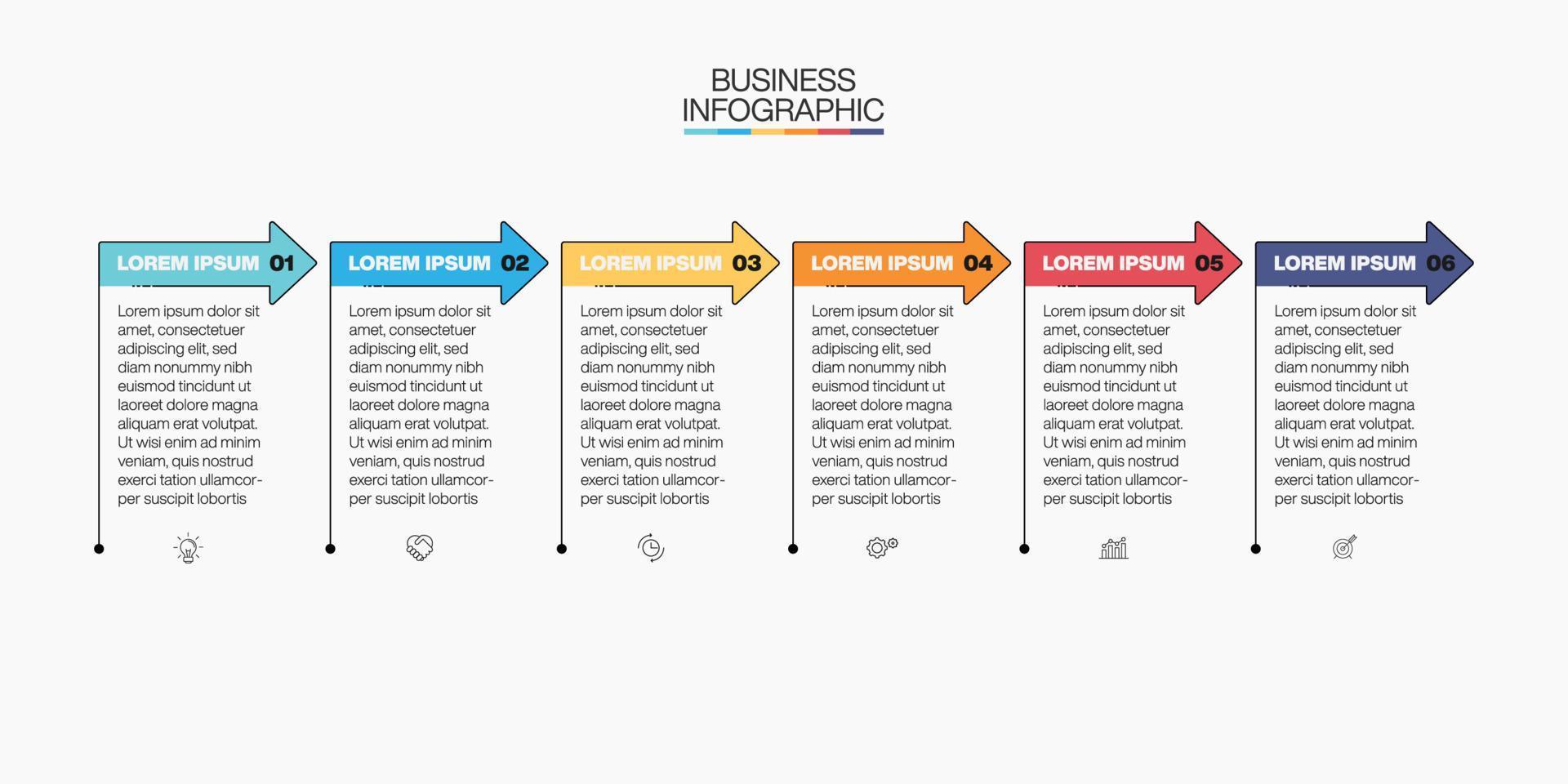 BUSINESS
INFOGRAPHIC

LOREM IPSUM 01

Lorem ipsum dolor sit amet, consectetuer adipiscing elit, sed diam nonummy nibh euismod tincidunt ut laoreet dolore magna aliquam erat volutpat. Ut wisi enim ad minim veniam, quis nostrud exerci tation ullamcorper suscipit lobortis

LOREM IPSUM 02

Lorem ipsum dolor sit amet, consectetuer adipiscing elit, sed diam nonummy nibh euismod tincidunt ut laoreet dolore magna aliquam erat volutpat. Ut wisi enim ad minim veniam, quis nostrud exerci tation ullamcorper suscipit lobortis

LOREM IPSUM 03

Lorem ipsum dolor sit amet, consectetuer adipiscing elit, sed diam nonummy nibh euismod tincidunt ut laoreet dolore magna aliquam erat volutpat. Ut wisi enim ad minim veniam, quis nostrud exerci tation ullamcorper suscipit lobortis

LOREM IPSUM 04

Lorem ipsum dolor sit amet, consectetuer adipiscing elit, sed diam nonummy nibh euismod tincidunt ut laoreet dolore magna aliquam erat volutpat. Ut wisi enim ad minim veniam, quis nostrud exerci tation ullamcorper suscipit lobortis

LOREM IPSUM 05

Lorem ipsum dolor sit amet, consectetuer adipiscing elit, sed diam nonummy nibh euismod tincidunt ut laoreet dolore magna aliquam erat volutpat. Ut wisi enim ad minim veniam, quis nostrud exerci tation ullamcorper suscipit lobortis

LOREM IPSUM 06

Lorem ipsum dolor sit amet, consectetuer adipiscing elit, sed diam nonummy nibh euismod tincidunt ut laoreet dolore magna aliquam erat volutpat. Ut wisi enim ad minim veniam, quis nostrud exerci tation ullamcorper suscipit lobortis