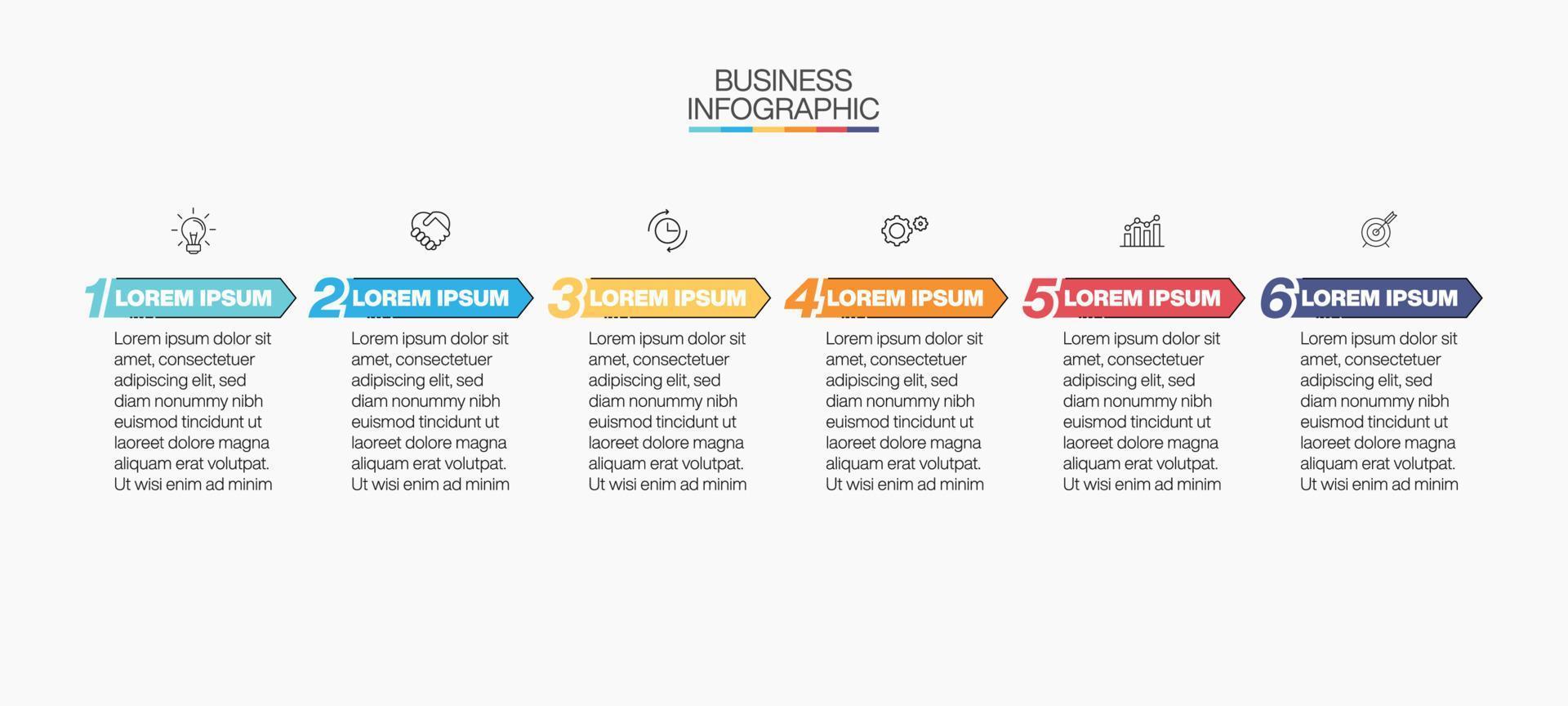 BUSINESS
INFOGRAPHIC

1 LOREM IPSUM

Lorem ipsum dolor sit amet, consectetuer adipiscing elit, sed diam nonummy nibh euismod tincidunt ut laoreet dolore magna aliquam erat volutpat. Ut wisi enim ad minim

2 LOREM IPSUM

Lorem ipsum dolor sit amet, consectetuer adipiscing elit, sed diam nonummy nibh euismod tincidunt ut laoreet dolore magna aliquam erat volutpat. Ut wisi enim ad minim

3 LOREM IPSUM

Lorem ipsum dolor sit amet, consectetuer adipiscing elit, sed diam nonummy nibh euismod tincidunt ut laoreet dolore magna aliquam erat volutpat. Ut wisi enim ad minim

4 LOREM IPSUM

Lorem ipsum dolor sit amet, consectetuer adipiscing elit, sed diam nonummy nibh euismod tincidunt ut laoreet dolore magna aliquam erat volutpat. Ut wisi enim ad minim

5 LOREM IPSUM

Lorem ipsum dolor sit amet, consectetuer adipiscing elit, sed diam nonummy nibh euismod tincidunt ut laoreet dolore magna aliquam erat volutpat. Ut wisi enim ad minim

6 LOREM IPSUM

Lorem ipsum dolor sit amet, consectetuer adipiscing elit, sed diam nonummy nibh euismod tincidunt ut laoreet dolore magna aliquam erat volutpat. Ut wisi enim ad minim