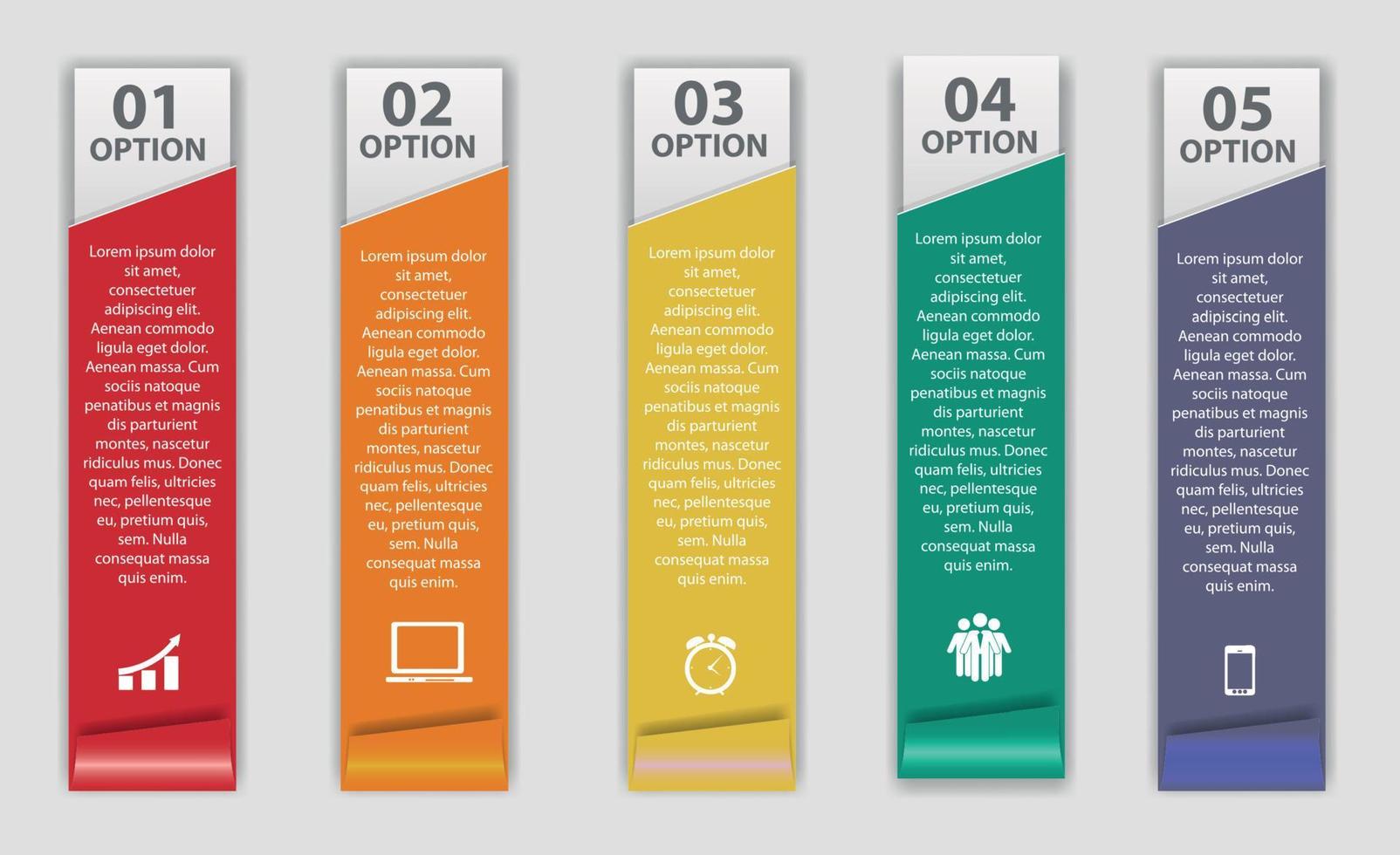 01
OPTION

Lorem ipsum dolor sit amet, consectetuer adipiscing elit. Aenean commodo ligula eget dolor. Aenean massa. Cum sociis natoque penatibus et magnis dis parturient montes, nascetur ridiculus mus. Donec quam felis, ultricies nec, pellentesque eu, pretium quis, sem. Nulla consequat massa quis enim.

02
OPTION

Lorem ipsum dolor sit amet, consectetuer adipiscing elit. Aenean commodo ligula eget dolor. Aenean massa. Cum sociis natoque penatibus et magnis dis parturient montes, nascetur ridiculus mus. Donec quam felis, ultricies nec, pellentesque eu, pretium quis, sem. Nulla consequat massa quis enim.

03
OPTION

Lorem ipsum dolor sit amet, consectetuer adipiscing elit. Aenean commodo ligula eget dolor. Aenean massa. Cum sociis natoque penatibus et magnis dis parturient montes, nascetur ridiculus mus. Donec quam felis, ultricies nec, pellentesque eu, pretium quis, sem. Nulla consequat massa quis enim.

04
OPTION

Lorem ipsum dolor sit amet, consectetuer adipiscing elit. Aenean commodo ligula eget dolor. Aenean massa. Cum sociis natoque penatibus et magnis dis parturient montes, nascetur ridiculus mus. Donec quam felis, ultricies nec, pellentesque eu, pretium quis, sem. Nulla consequat massa quis enim.

05
OPTION

Lorem ipsum dolor sit amet, consectetuer adipiscing elit. Aenean commodo ligula eget dolor. Aenean massa. Cum sociis natoque penatibus et magnis dis parturient montes, nascetur ridiculus mus. Donec quam felis, ultricies nec, pellentesque eu, pretium quis, sem. Nulla consequat massa quis enim.