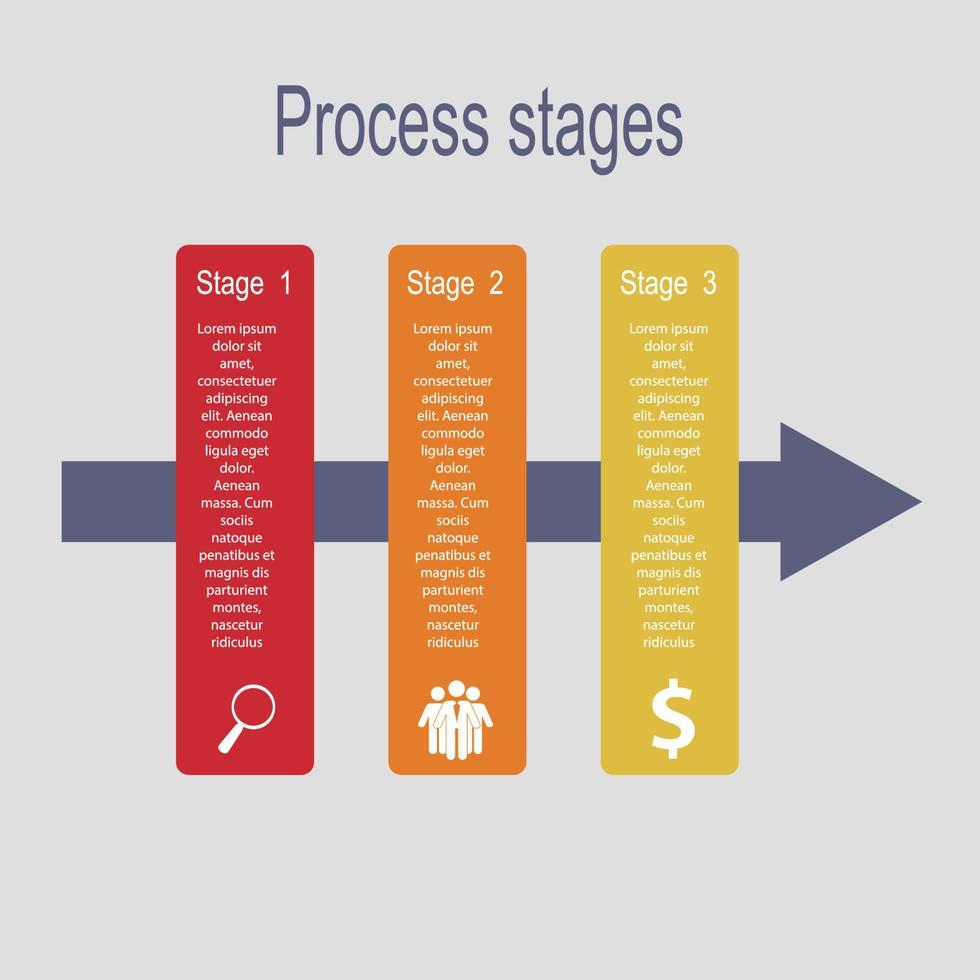 Process stages

Stage 1

Lorem ipsum dolor sit amet, consectetuer adipiscing elit. Aenean commodo ligula eget dolor. Aenean massa. Cum sociis natoque penatibus et magnis dis parturient montes, nascetur ridiculus

Stage 2

Lorem ipsum dolor sit amet, consectetuer adipiscing elit. Aenean commodo ligula eget dolor. Aenean massa. Cum sociis natoque penatibus et magnis dis parturient montes, nascetur ridiculus

Stage 3

Lorem ipsum dolor sit amet, consectetuer adipiscing elit. Aenean commodo ligula eget dolor. Aenean massa. Cum sociis natoque penatibus et magnis dis parturient montes, nascetur ridiculus

$