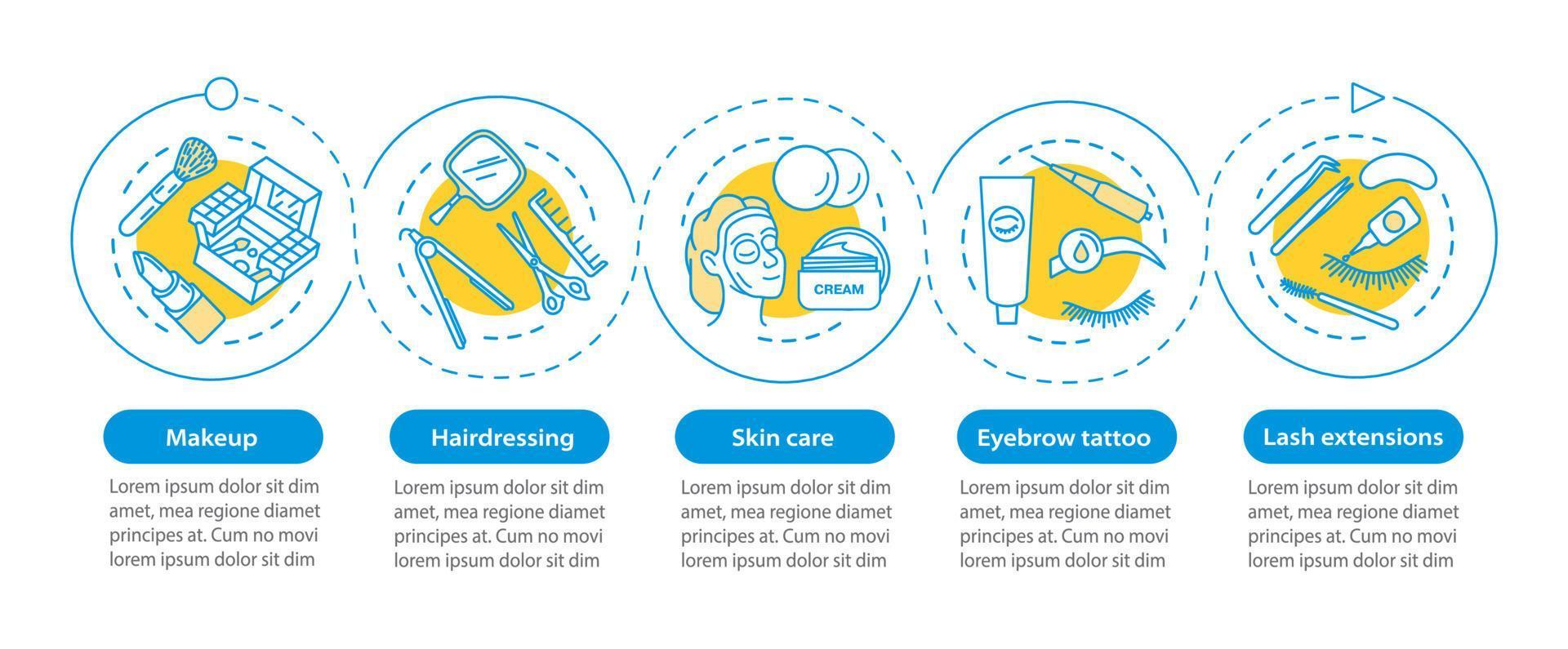 CREAM

Makeup

Lorem ipsum dolor sit dim amet, mea regione diamet principes at. Cum no movi lorem ipsum dolor sit dim

Hairdressing

Lorem ipsum dolor sit dim amet, mea regione diamet principes at. Cum no movi lorem ipsum dolor sit dim

Skin care

Lorem ipsum dolor sit dim amet, mea regione diamet principes at. Cum no movi lorem ipsum dolor sit dim

Eyebrow tattoo

Lorem ipsum dolor sit dim amet, mea regione diamet principes at. Cum no movi lorem ipsum dolor sit dim

Lash extensions

Lorem ipsum dolor sit dim amet, mea regione diamet principes at. Cum no movi lorem ipsum dolor sit dim