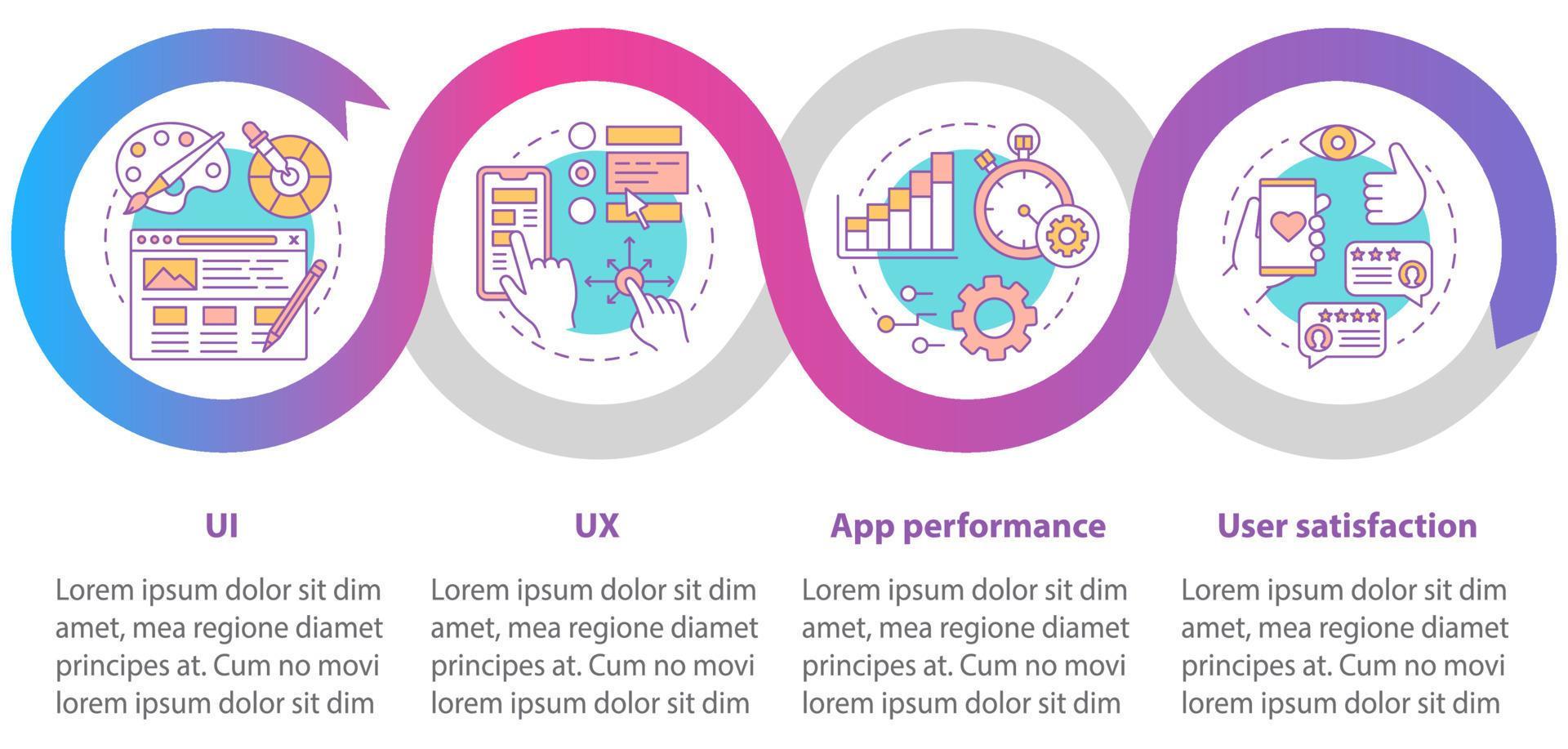 UI

Lorem ipsum dolor sit dim amet, mea regione diamet principes at. Cum no movi lorem ipsum dolor sit dim

UX

Lorem ipsum dolor sit dim amet, mea regione diamet principes at. Cum no movi lorem ipsum dolor sit dim

App performance

Lorem ipsum dolor sit dim amet, mea regione diamet principes at. Cum no movi lorem ipsum dolor sit dim

User satisfaction

Lorem ipsum dolor sit dim amet, mea regione diamet principes at. Cum no movi lorem ipsum dolor sit dim