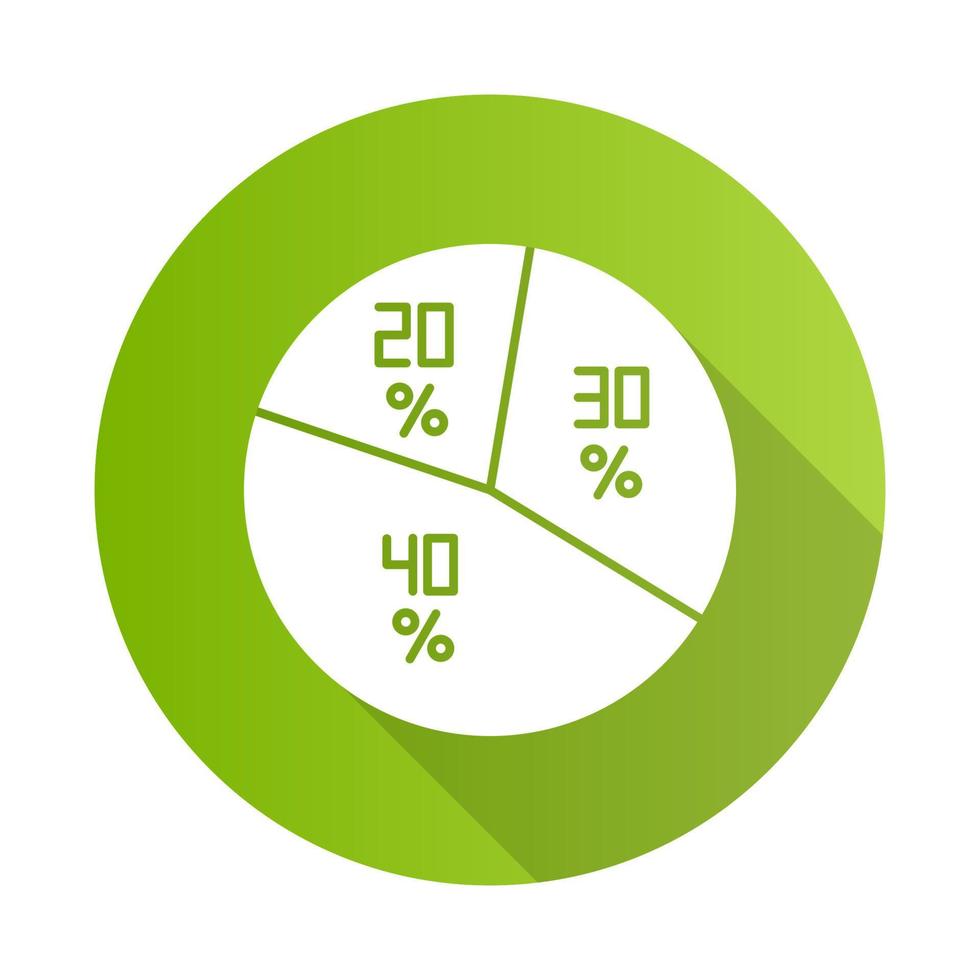 20 %

30 %

40 %