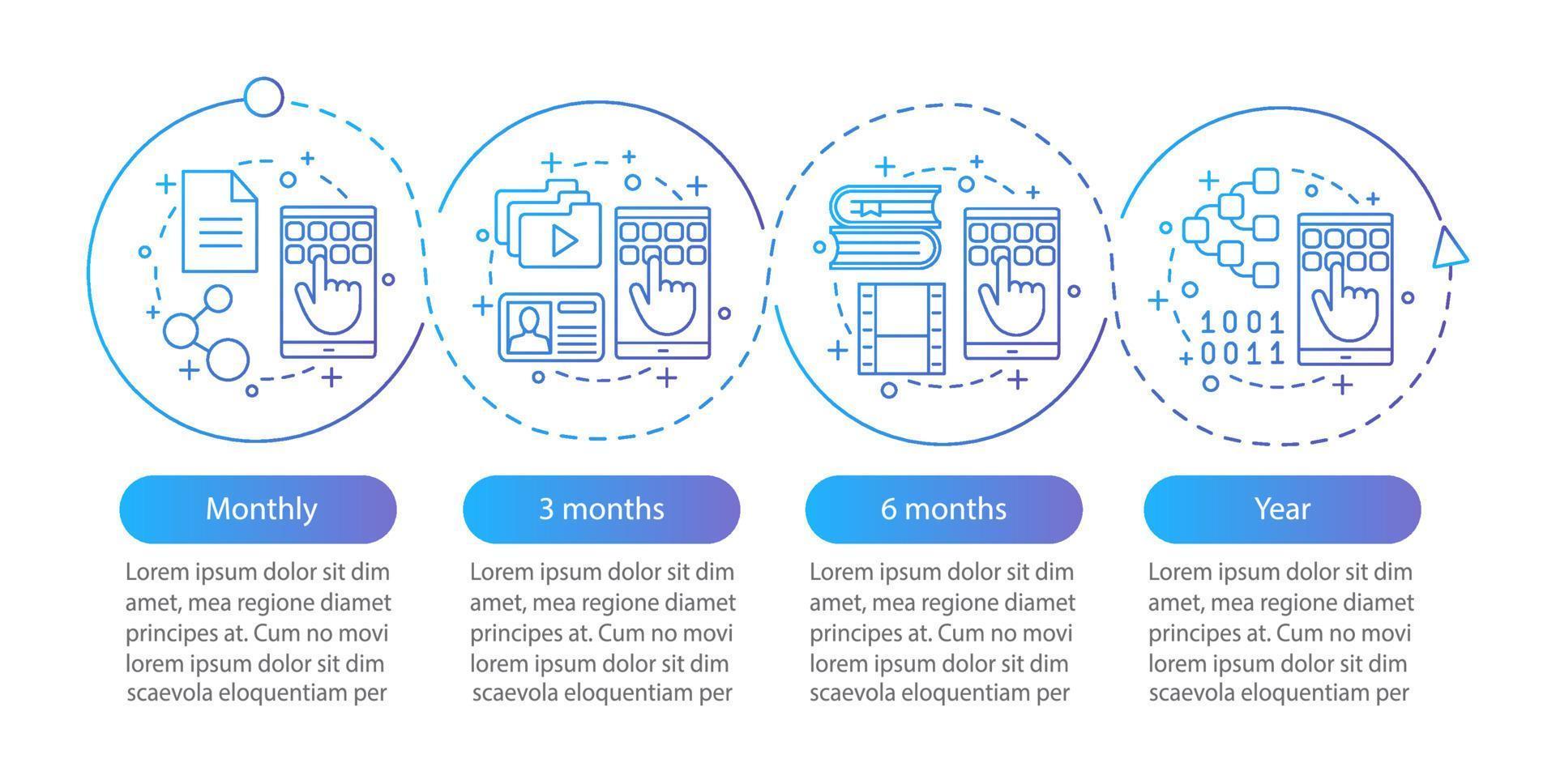 1001
0011

Monthly

Lorem ipsum dolor sit dim amet, mea regione diamet principes at. Cum no movi lorem ipsum dolor sit dim scaevola eloquentiam per

3 months

Lorem ipsum dolor sit dim amet, mea regione diamet principes at. Cum no movi lorem ipsum dolor sit dim scaevola eloquentiam per

6 months

Lorem ipsum dolor sit dim amet, mea regione diamet principes at. Cum no movi lorem ipsum dolor sit dim scaevola eloquentiam per

Year

Lorem ipsum dolor sit dim amet, mea regione diamet principes at. Cum no movi lorem ipsum dolor sit dim scaevola eloquentiam per