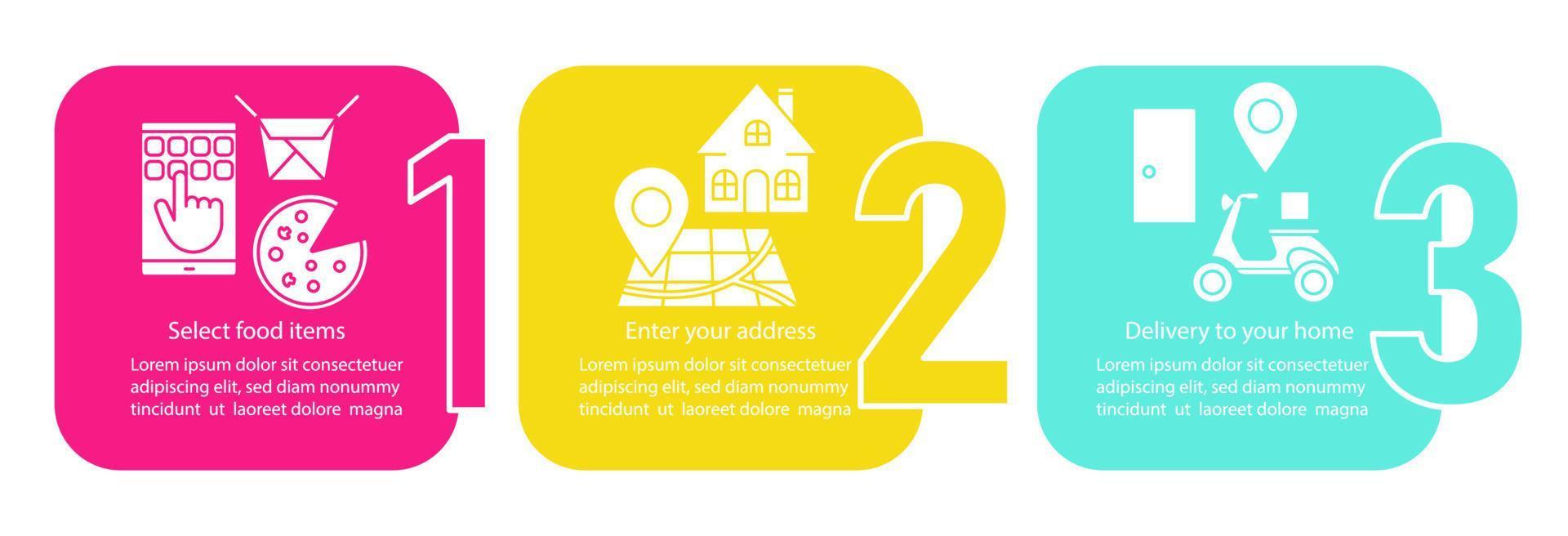 1

Select food items

Lorem ipsum dolor sit consectetuer adipiscing elit, sed diam nonummy tincidunt ut laoreet dolore magna

2

Enter your address

Lorem ipsum dolor sit consectetuer adipiscing elit, sed diam nonummy tincidunt ut laoreet dolore magna

3

Delivery to your home

Lorem ipsum dolor sit consectetuer adipiscing elit, sed diam nonummy tincidunt ut laoreet dolore magna