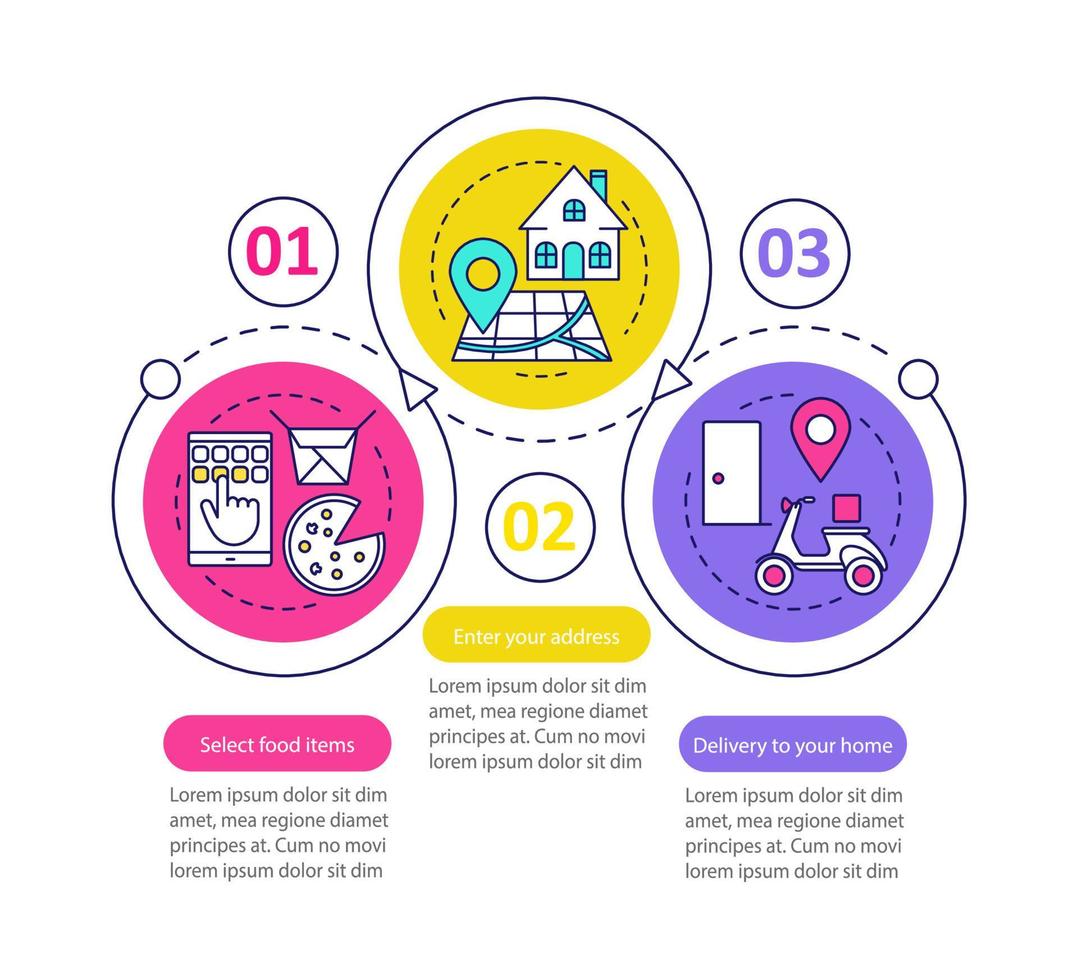 01

Select food items

Lorem ipsum dolor sit dim amet, mea regione diamet principes at. Cum no movi lorem ipsum dolor sit dim

02

Enter your address

Lorem ipsum dolor sit dim amet, mea regione diamet principes at. Cum no movi lorem ipsum dolor sit dim

03

Delivery to your home

Lorem ipsum dolor sit dim amet, mea regione diamet principes at. Cum no movi lorem ipsum dolor sit dim