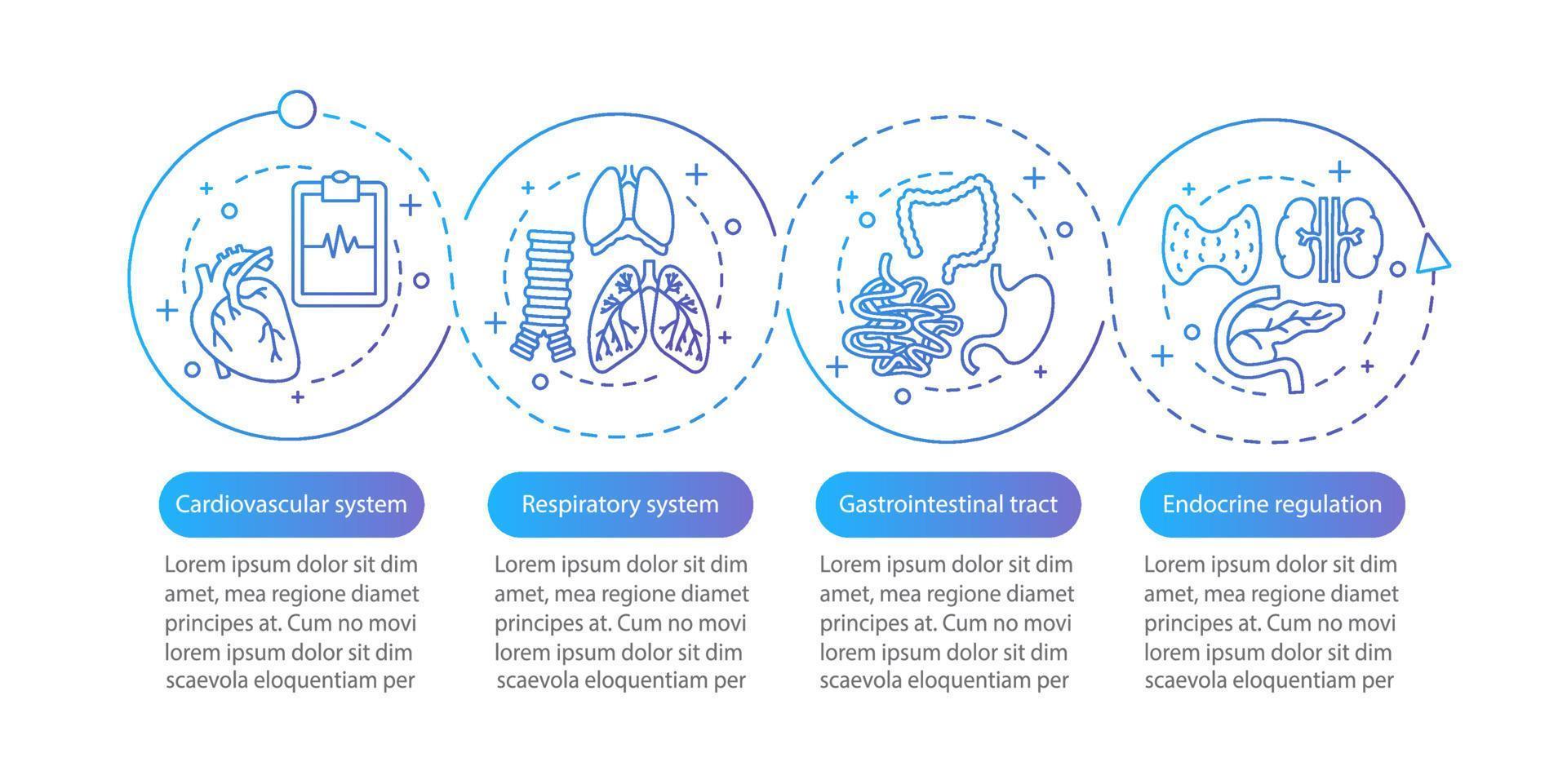 Cardiovascular system

Lorem ipsum dolor sit dim amet, mea regione diamet principes at. Cum no movi lorem ipsum dolor sit dim scaevola eloquentiam per

Respiratory system

Lorem ipsum dolor sit dim amet, mea regione diamet principes at. Cum no movi lorem ipsum dolor sit dim scaevola eloquentiam per

Gastrointestinal tract

Lorem ipsum dolor sit dim amet, mea regione diamet principes at. Cum no movi lorem ipsum dolor sit dim scaevola eloquentiam per

Endocrine regulation

Lorem ipsum dolor sit dim amet, mea regione diamet principes at. Cum no movi lorem ipsum dolor sit dim scaevola eloquentiam per