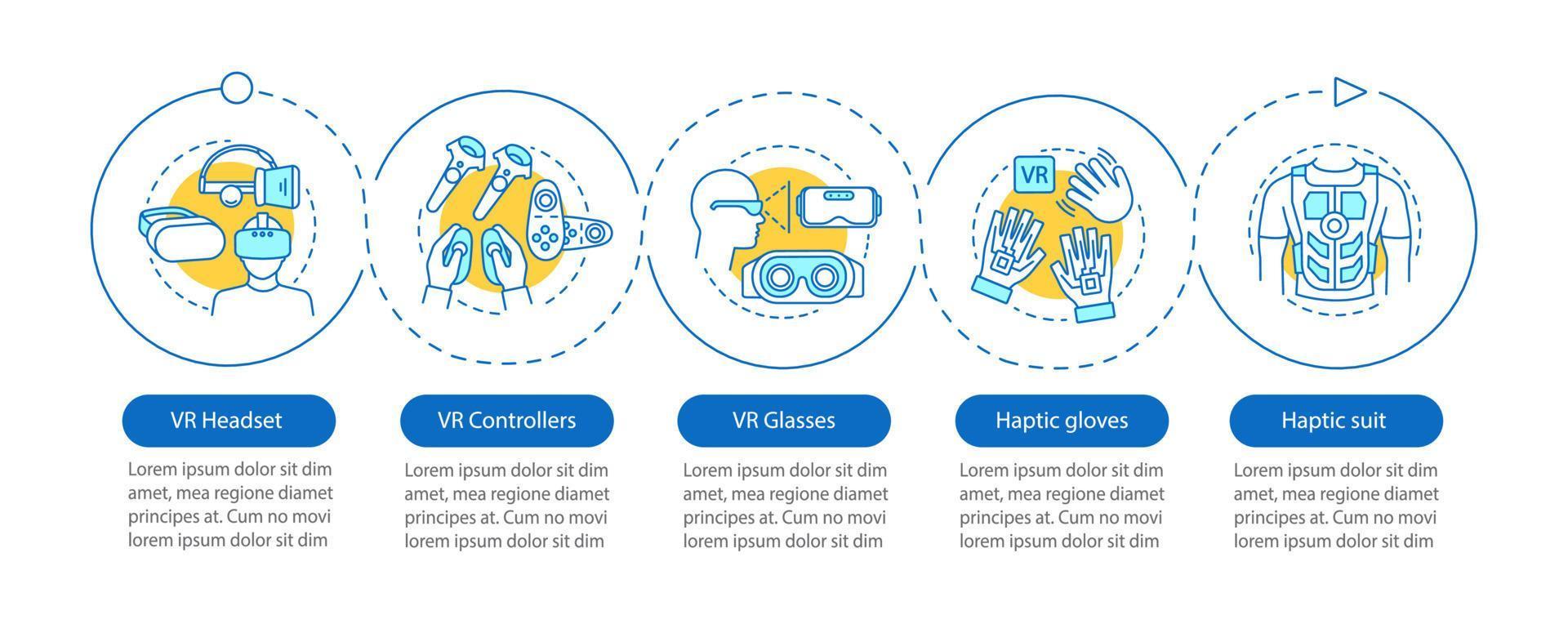 VR

VR Headset

Lorem ipsum dolor sit dim amet, mea regione diamet principes at. Cum no movi lorem ipsum dolor sit dim

VR Controllers

Lorem ipsum dolor sit dim amet, mea regione diamet principes at. Cum no movi lorem ipsum dolor sit dim

VR Glasses

Lorem ipsum dolor sit dim amet, mea regione diamet principes at. Cum no movi lorem ipsum dolor sit dim

Haptic gloves

Lorem ipsum dolor sit dim amet, mea regione diamet principes at. Cum no movi lorem ipsum dolor sit dim

Haptic suit

Lorem ipsum dolor sit dim amet, mea regione diamet principes at. Cum no movi lorem ipsum dolor sit dim