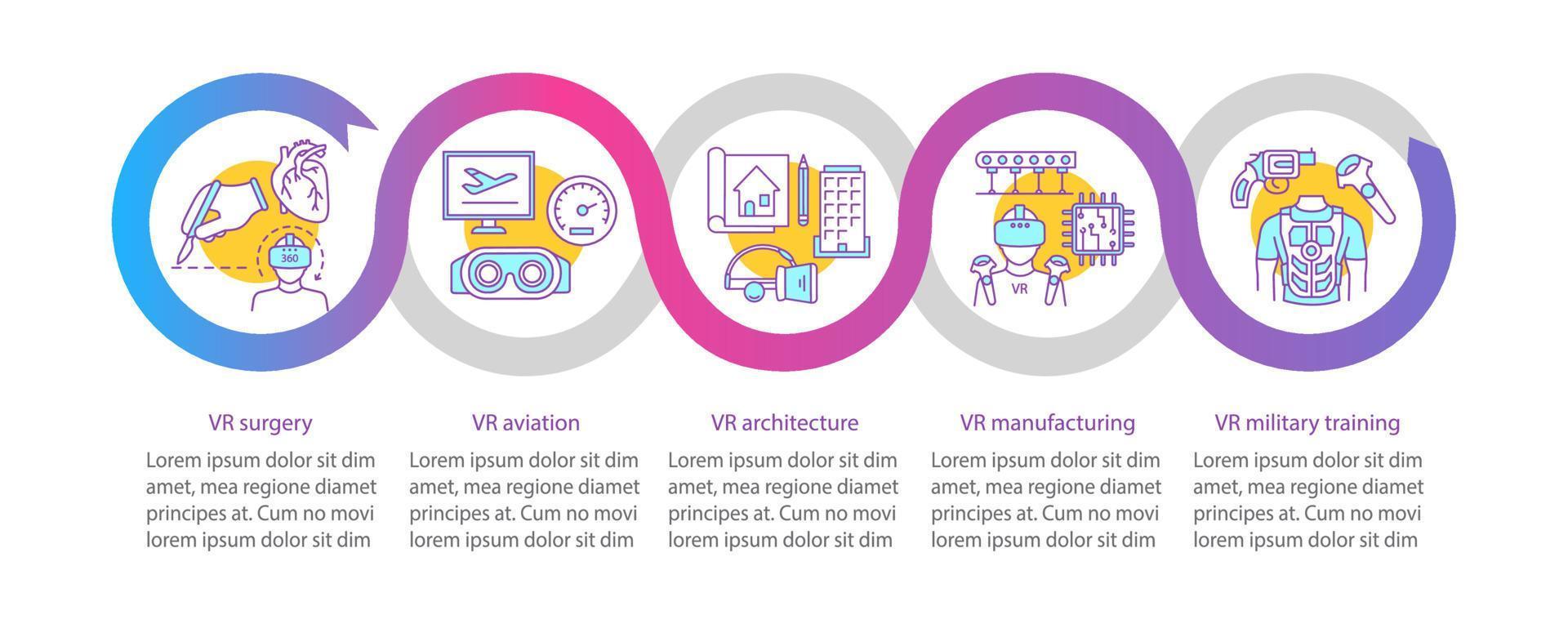 360

VR

VR surgery

Lorem ipsum dolor sit dim amet, mea regione diamet principes at. Cum no movi lorem ipsum dolor sit dim

VR aviation

Lorem ipsum dolor sit dim amet, mea regione diamet principes at. Cum no movi lorem ipsum dolor sit dim

VR architecture

Lorem ipsum dolor sit dim amet, mea regione diamet principes at. Cum no movi lorem ipsum dolor sit dim

VR manufacturing

Lorem ipsum dolor sit dim amet, mea regione diamet principes at. Cum no movi lorem ipsum dolor sit dim

VR military training

Lorem ipsum dolor sit dim amet, mea regione diamet principes at. Cum no movi lorem ipsum dolor sit dim