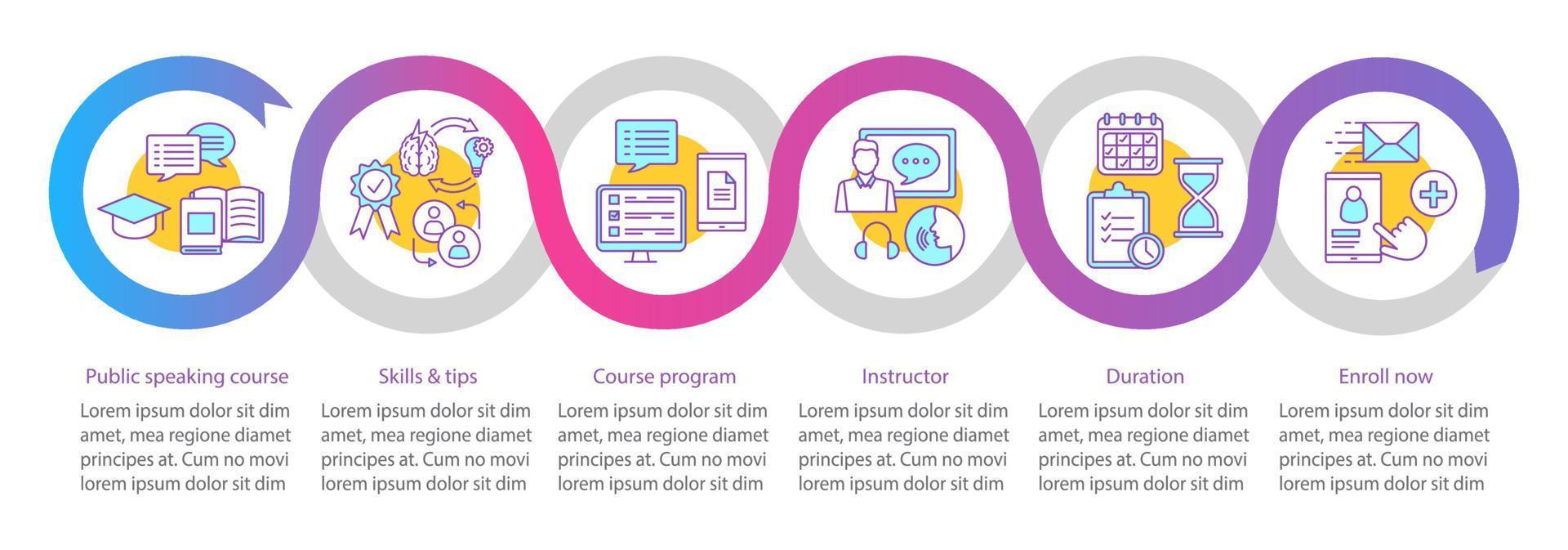 Public speaking course

Lorem ipsum dolor sit dim amet, mea regione diamet principes at. Cum no movi lorem ipsum dolor sit dim

Skills & tips

Lorem ipsum dolor sit dim amet, mea regione diamet principes at. Cum no movi lorem ipsum dolor sit dim

Course program

Lorem ipsum dolor sit dim amet, mea regione diamet principes at. Cum no movi lorem ipsum dolor sit dim

Instructor

Lorem ipsum dolor sit dim amet, mea regione diamet principes at. Cum no movi lorem ipsum dolor sit dim

Duration

Lorem ipsum dolor sit dim amet, mea regione diamet principes at. Cum no movi lorem ipsum dolor sit dim

Enroll now

Lorem ipsum dolor sit dim amet, mea regione diamet principes at. Cum no movi lorem ipsum dolor sit dim