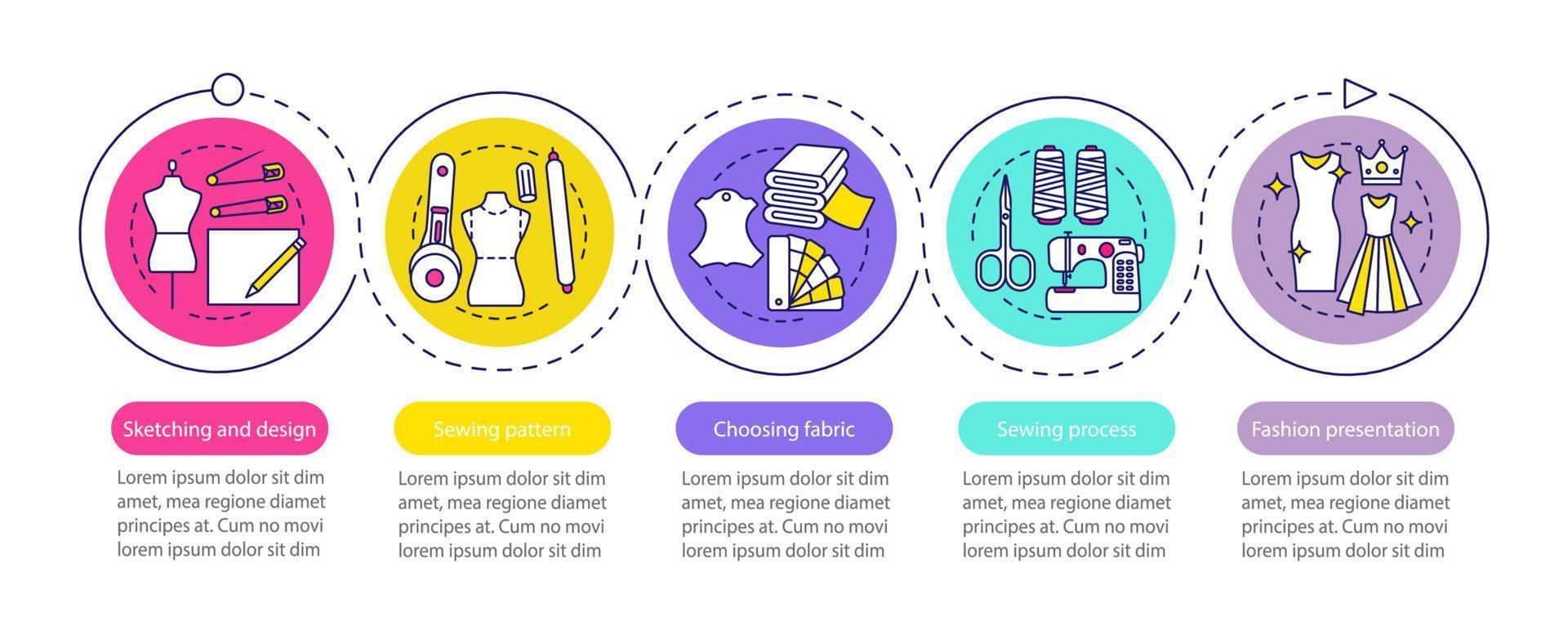 Sketching and design

Lorem ipsum dolor sit dim amet, mea regione diamet principes at. Cum no movi lorem ipsum dolor sit dim

Sewing pattern

Lorem ipsum dolor sit dim amet, mea regione diamet principes at. Cum no movi lorem ipsum dolor sit dim

Choosing fabric

Lorem ipsum dolor sit dim amet, mea regione diamet principes at. Cum no movi lorem ipsum dolor sit dim

Sewing process

Lorem ipsum dolor sit dim amet, mea regione diamet principes at. Cum no movi lorem ipsum dolor sit dim

Fashion presentation

Lorem ipsum dolor sit dim amet, mea regione diamet principes at. Cum no movi lorem ipsum dolor sit dim