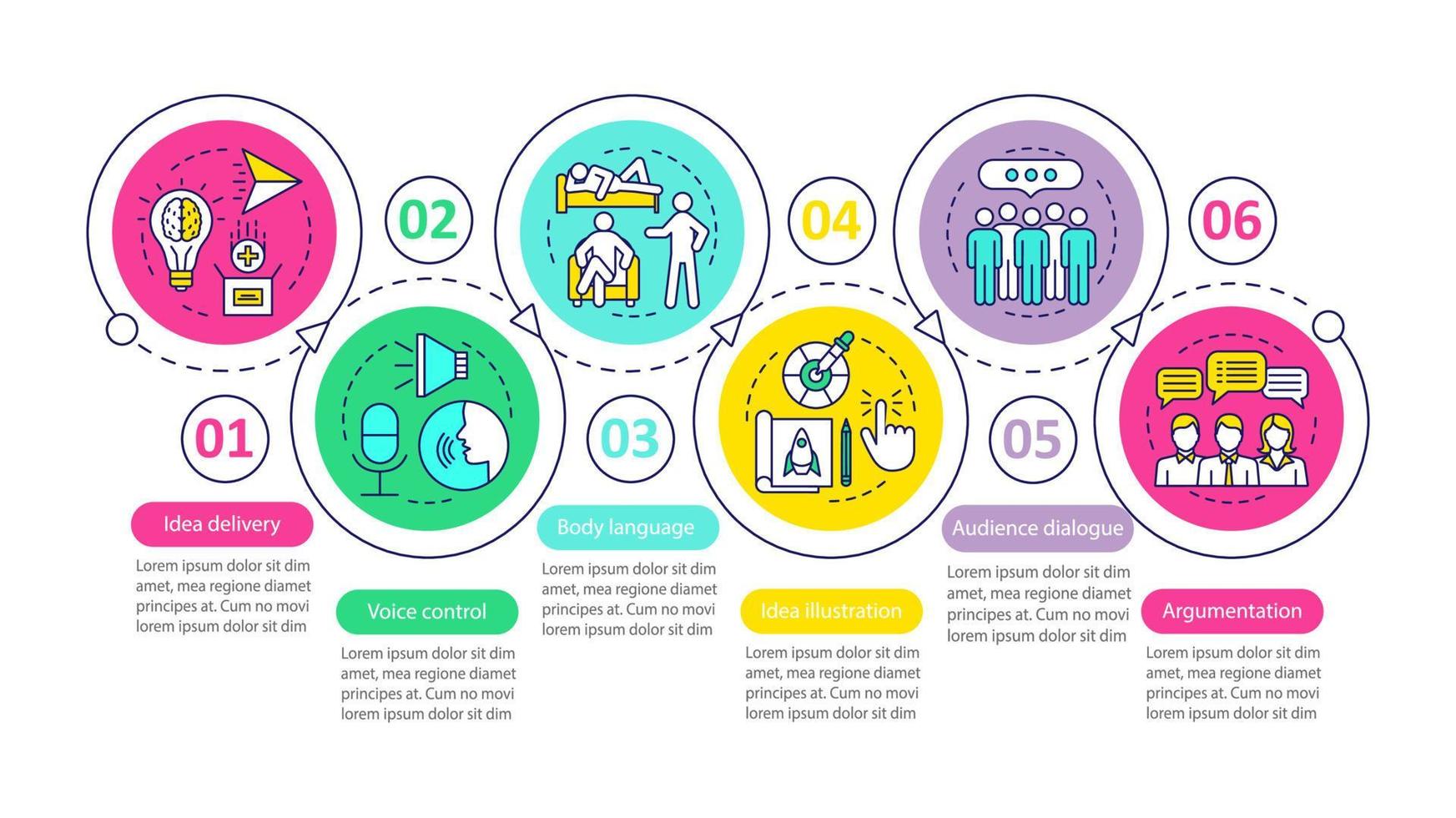 01

Idea delivery

Lorem ipsum dolor sit dim amet, mea regione diamet principes at. Cum no movi lorem ipsum dolor sit dim

02

Voice control

Lorem ipsum dolor sit dim amet, mea regione diamet principes at. Cum no movi lorem ipsum dolor sit dim

03

Body language

Lorem ipsum dolor sit dim amet, mea regione diamet principes at. Cum no movi lorem ipsum dolor sit dim

04

Idea illustration

Lorem ipsum dolor sit dim amet, mea regione diamet principes at. Cum no movi lorem ipsum dolor sit dim

05

Audience dialogue

Lorem ipsum dolor sit dim amet, mea regione diamet principes at. Cum no movi lorem ipsum dolor sit dim

06

Argumentation

Lorem ipsum dolor sit dim amet, mea regione diamet principes at. Cum no movi lorem ipsum dolor sit dim