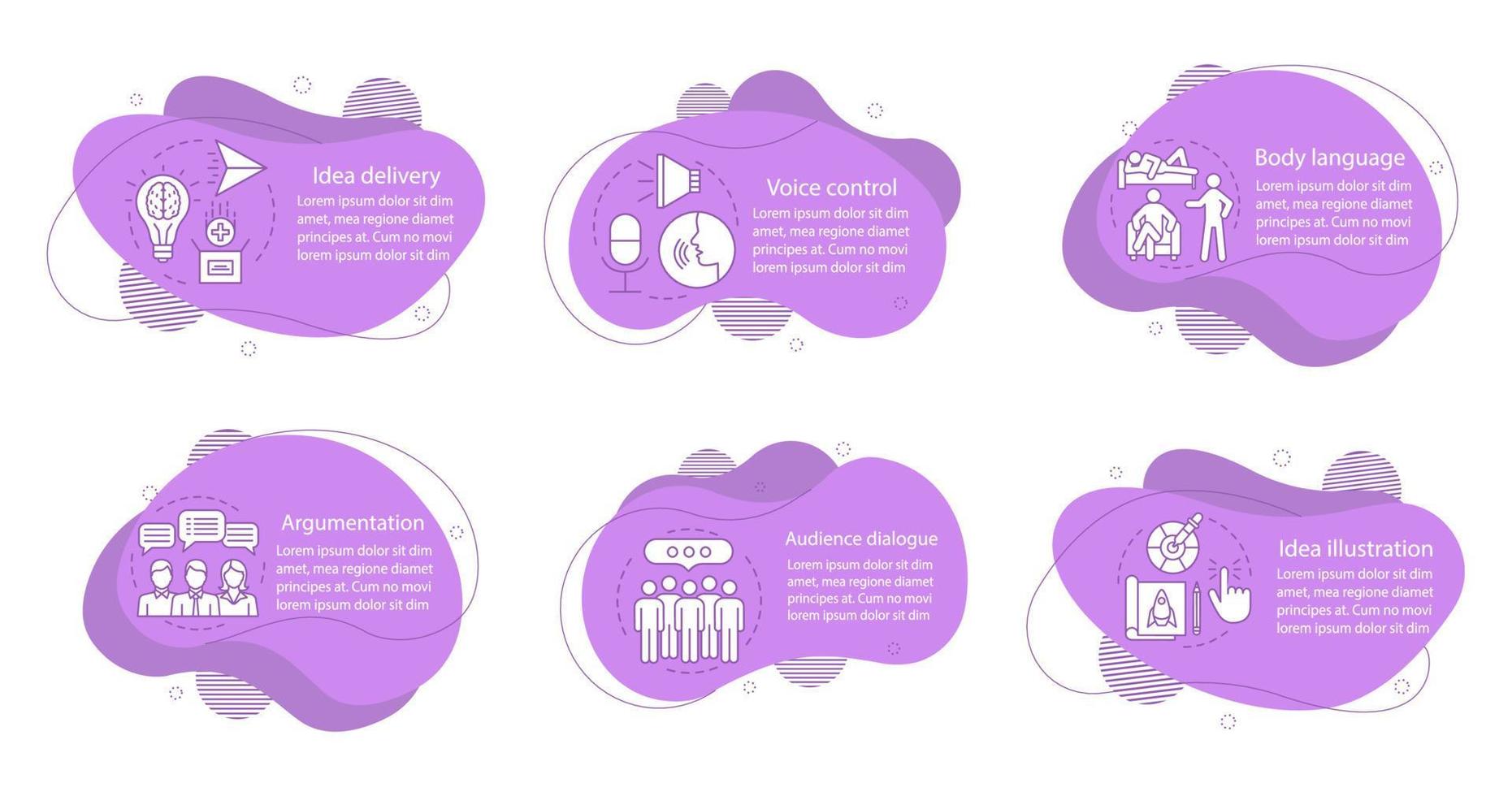 Idea delivery
Lorem ipsum dolor sit dim amet, mea regione diamet principes at. Cum no movi lorem ipsum dolor sit dim

Voice control
Lorem ipsum dolor sit dim amet, mea regione diamet principes at. Cum no movi lorem ipsum dolor sit dim

Body language
Lorem ipsum dolor sit dim amet, mea regione diamet principes at. Cum no movi lorem ipsum dolor sit dim

Argumentation
Lorem ipsum dolor sit dim amet, mea regione diamet principes at. Cum no movi lorem ipsum dolor sit dim

Audience dialogue
Lorem ipsum dolor sit dim amet, mea regione diamet principes at. Cum no movi lorem ipsum dolor sit dim

Idea illustration
Lorem ipsum dolor sit dim amet, mea regione diamet principes at. Cum no movi lorem ipsum dolor sit dim