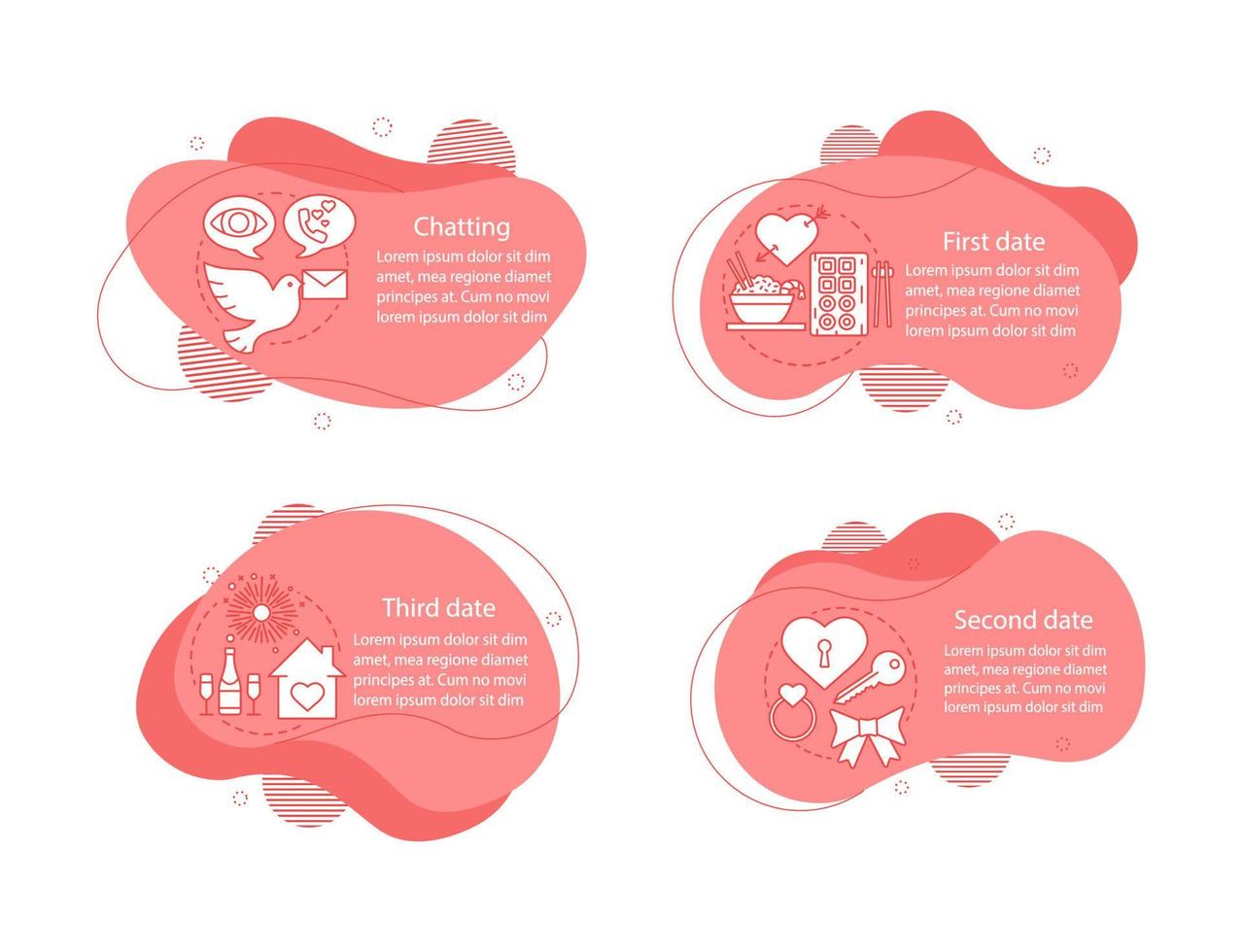 Chatting
Lorem ipsum dolor sit dim amet, mea regione diamet principes at. Cum no movi lorem ipsum dolor sit dim

First date
Lorem ipsum dolor sit dim amet, mea regione diamet principes at. Cum no movi lorem ipsum dolor sit dim

Third date
Lorem ipsum dolor sit dim amet, mea regione diamet principes at. Cum no movi lorem ipsum dolor sit dim

Second date
Lorem ipsum dolor sit dim amet, mea regione diamet principes at. Cum no movi lorem ipsum dolor sit dim