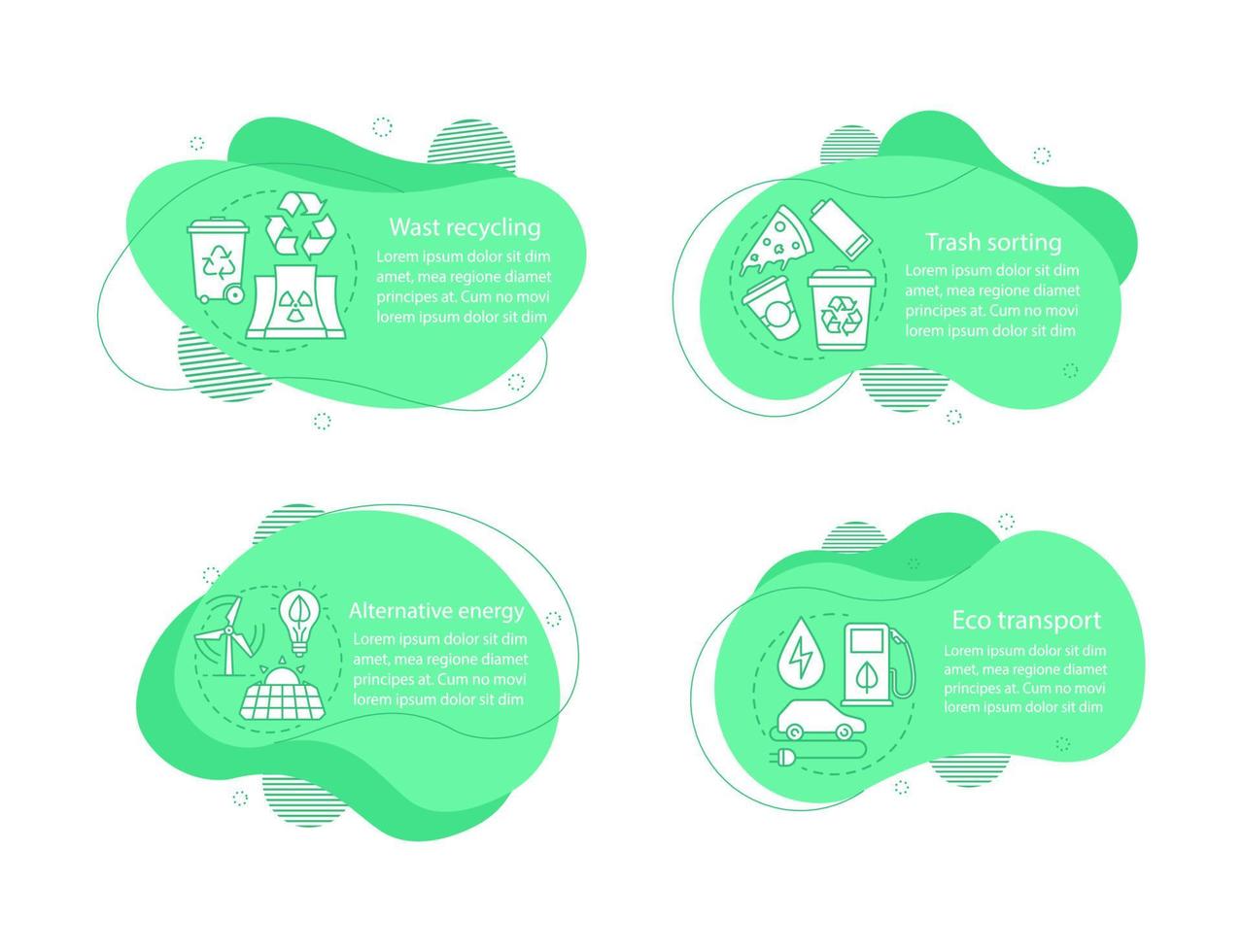 Wast recycling

Lorem ipsum dolor sit dim amet, mea regione diamet principes at. Cum no movi lorem ipsum dolor sit dim

Trash sorting

Lorem ipsum dolor sit dim amet, mea regione diamet principes at. Cum no movi lorem ipsum dolor sit dim

Alternative energy

Lorem ipsum dolor sit dim amet, mea regione diamet principes at. Cum no movi lorem ipsum dolor sit dim

Eco transport

Lorem ipsum dolor sit dim amet, mea regione diamet principes at. Cum no movi lorem ipsum dolor sit dim