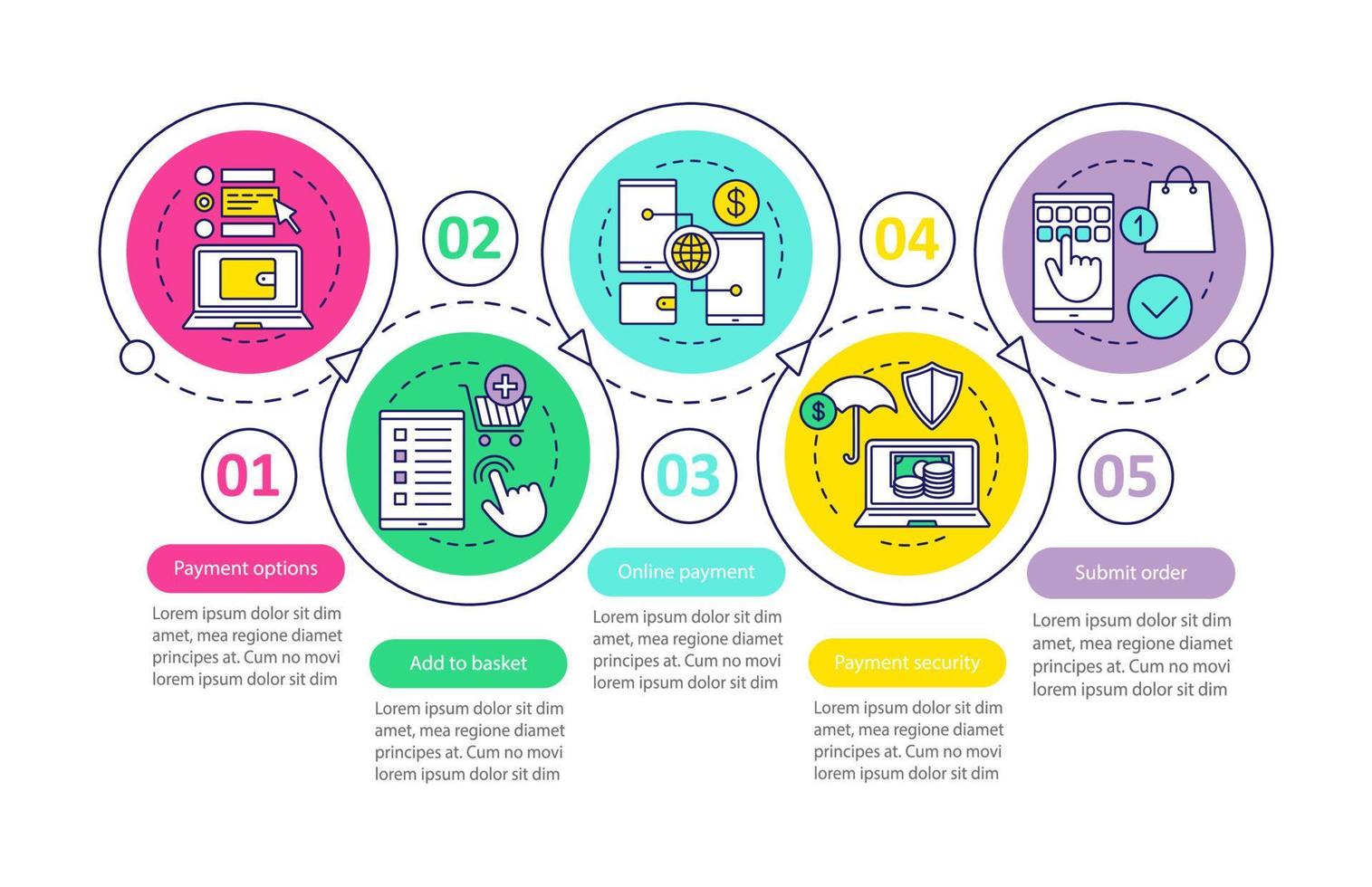 01

Payment options

Lorem ipsum dolor sit dim amet, mea regione diamet principes at. Cum no movi lorem ipsum dolor sit dim

02

Add to basket

Lorem ipsum dolor sit dim amet, mea regione diamet principes at. Cum no movi lorem ipsum dolor sit dim

03

Online payment

Lorem ipsum dolor sit dim amet, mea regione diamet principes at. Cum no movi lorem ipsum dolor sit dim

04

Payment security

Lorem ipsum dolor sit dim amet, mea regione diamet principes at. Cum no movi lorem ipsum dolor sit dim

05

Submit order

Lorem ipsum dolor sit dim amet, mea regione diamet principes at. Cum no movi lorem ipsum dolor sit dim