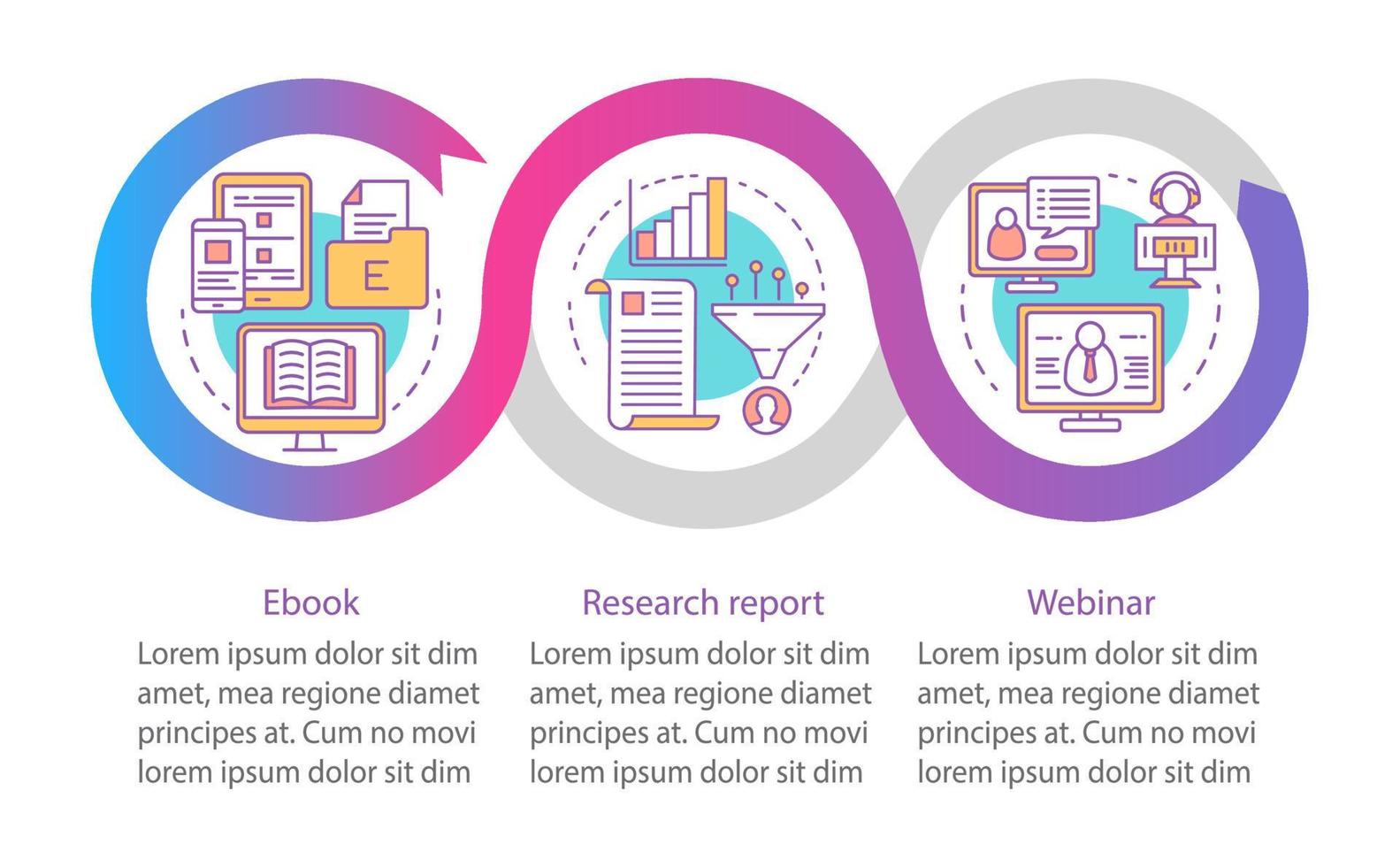 E

Ebook

Lorem ipsum dolor sit dim amet, mea regione diamet principes at. Cum no movi lorem ipsum dolor sit dim

Research report

Lorem ipsum dolor sit dim amet, mea regione diamet principes at. Cum no movi lorem ipsum dolor sit dim

Webinar

Lorem ipsum dolor sit dim amet, mea regione diamet principes at. Cum no movi lorem ipsum dolor sit dim