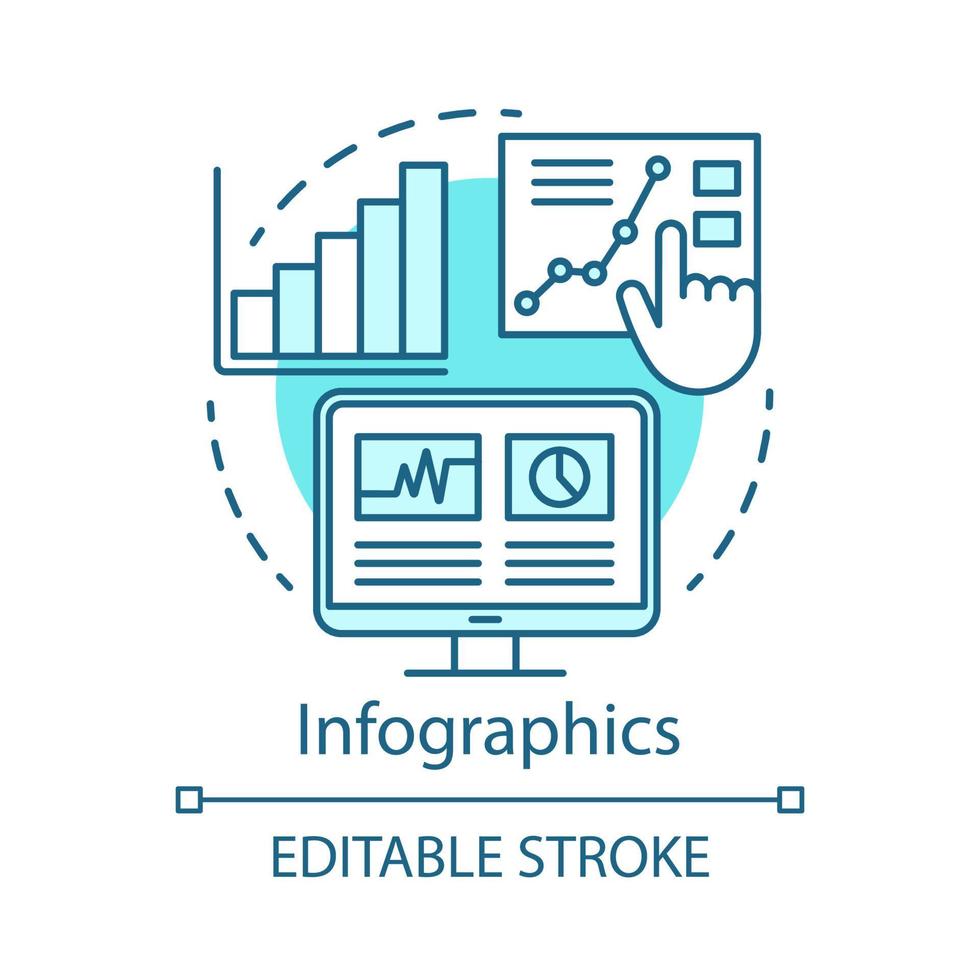 Infographics

EDITABLE STROKE