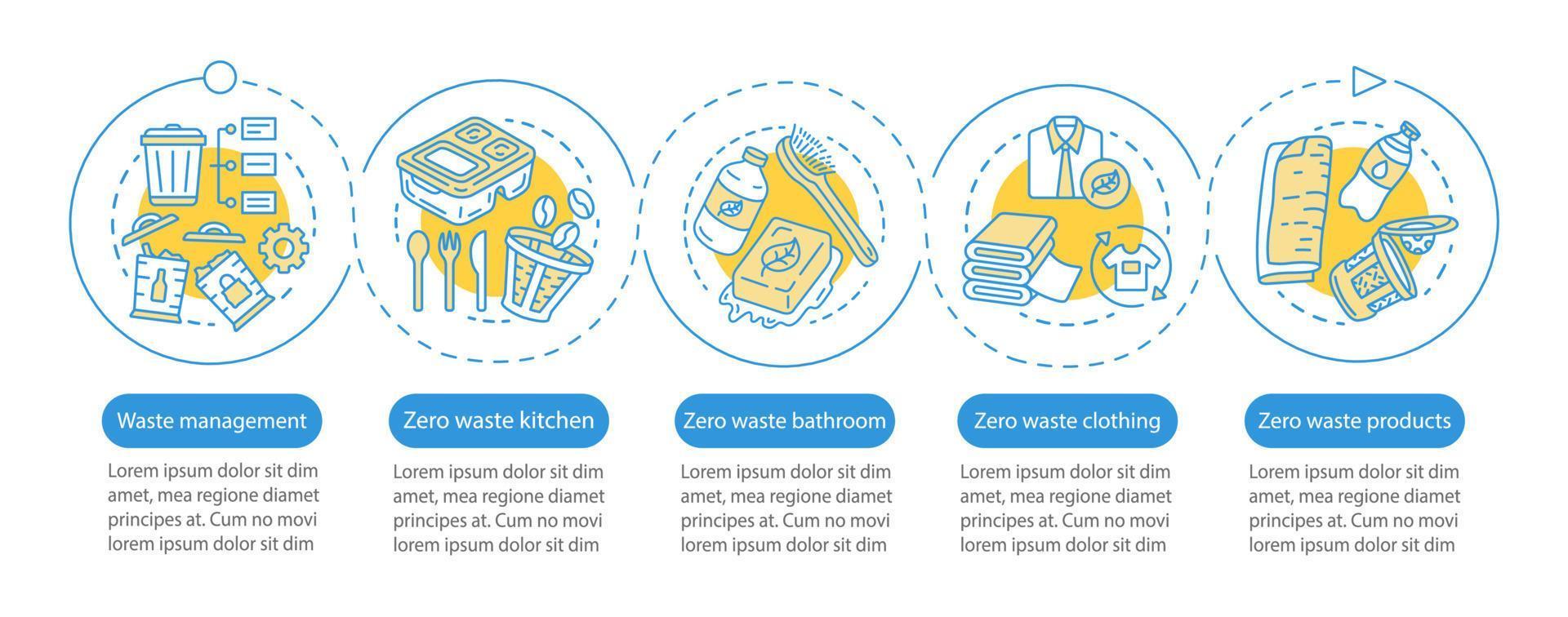 Waste management

Lorem ipsum dolor sit dim amet, mea regione diamet principes at. Cum no movi lorem ipsum dolor sit dim

Zero waste kitchen

Lorem ipsum dolor sit dim amet, mea regione diamet principes at. Cum no movi lorem ipsum dolor sit dim

Zero waste bathroom

Lorem ipsum dolor sit dim amet, mea regione diamet principes at. Cum no movi lorem ipsum dolor sit dim

Zero waste clothing

Lorem ipsum dolor sit dim amet, mea regione diamet principes at. Cum no movi lorem ipsum dolor sit dim

Zero waste products

Lorem ipsum dolor sit dim amet, mea regione diamet principes at. Cum no movi lorem ipsum dolor sit dim