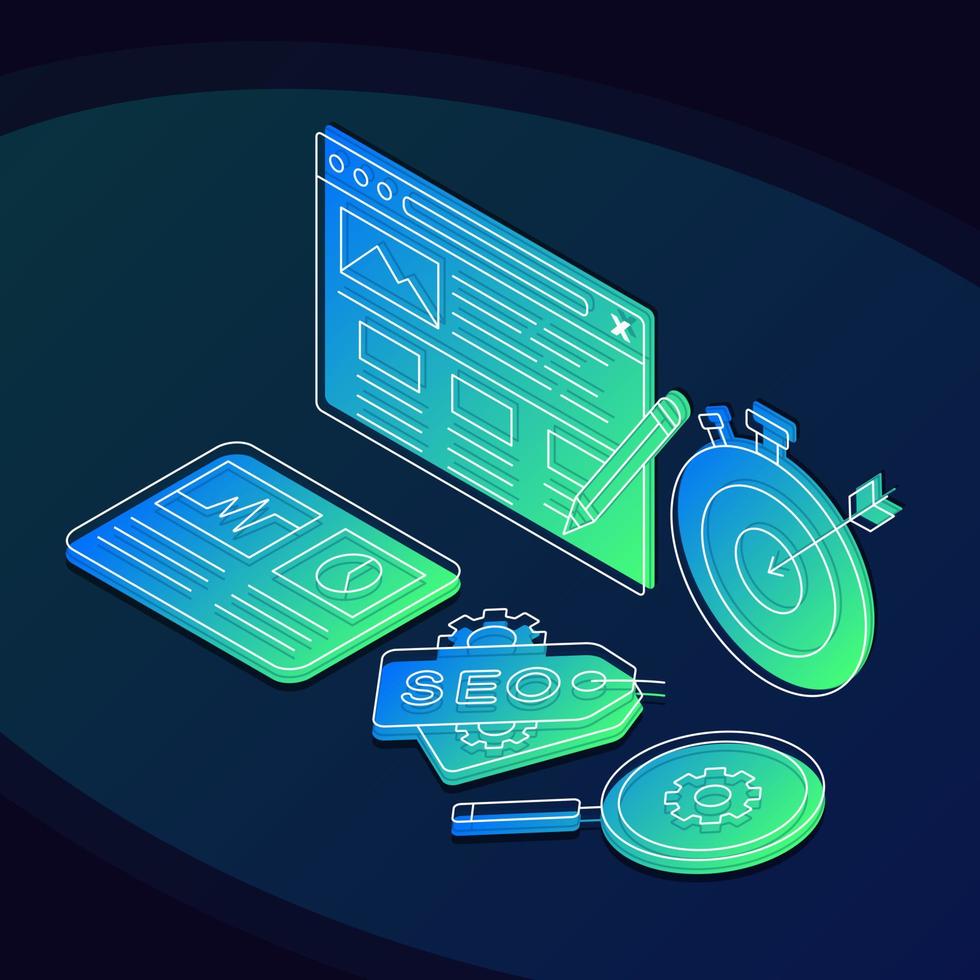 SEO