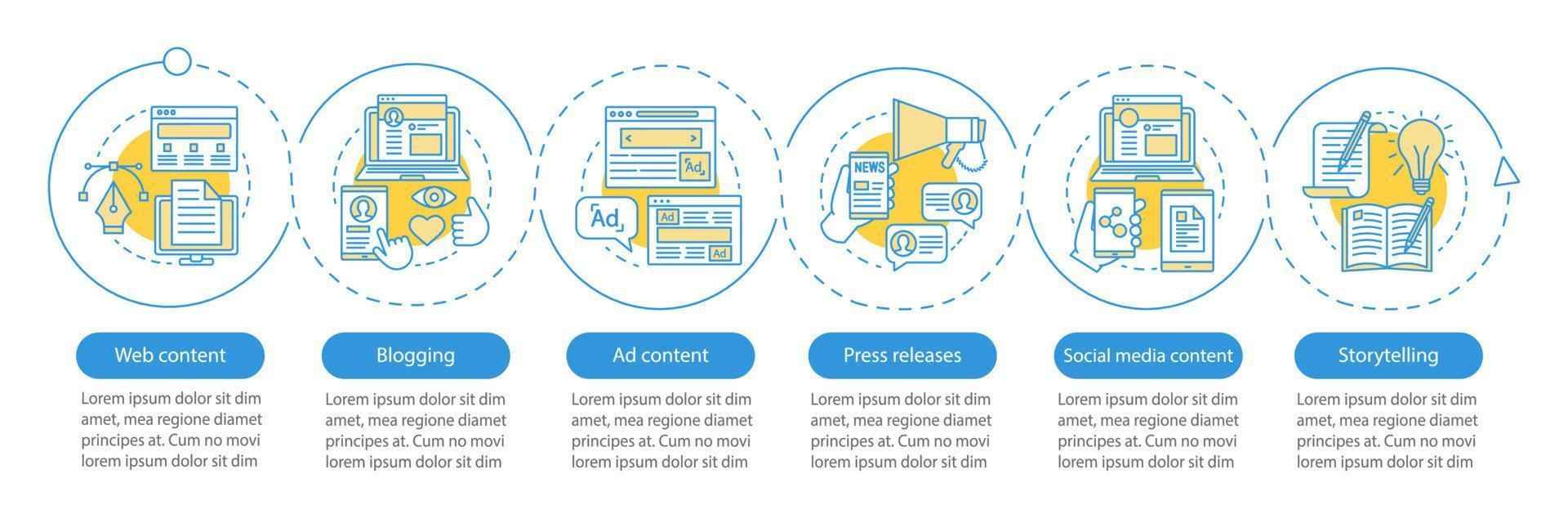 Ad

Ad

Ad

Ad

NEWS

Web content

Lorem ipsum dolor sit dim amet, mea regione diamet principes at. Cum no movi lorem ipsum dolor sit dim

Blogging

Lorem ipsum dolor sit dim amet, mea regione diamet principes at. Cum no movi lorem ipsum dolor sit dim

Ad content

Lorem ipsum dolor sit dim amet, mea regione diamet principes at. Cum no movi lorem ipsum dolor sit dim

Press releases

Lorem ipsum dolor sit dim amet, mea regione diamet principes at. Cum no movi lorem ipsum dolor sit dim

Social media content

Lorem ipsum dolor sit dim amet, mea regione diamet principes at. Cum no movi lorem ipsum dolor sit dim

Storytelling

Lorem ipsum dolor sit dim amet, mea regione diamet principes at. Cum no movi lorem ipsum dolor sit dim