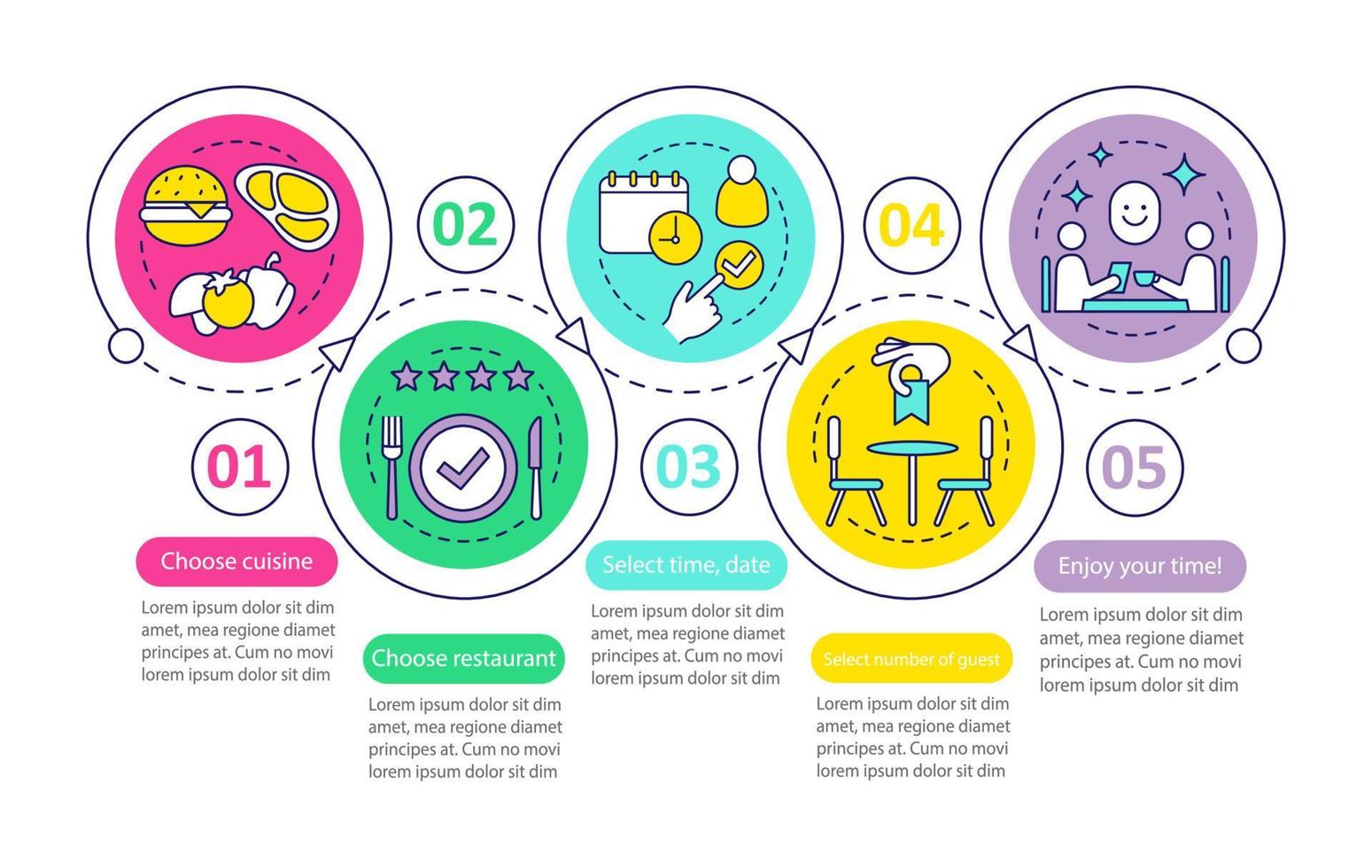 01

Choose cuisine

Lorem ipsum dolor sit dim amet, mea regione diamet principes at. Cum no movi lorem ipsum dolor sit dim

02

Choose restaurant

Lorem ipsum dolor sit dim amet, mea regione diamet principes at. Cum no movi lorem ipsum dolor sit dim

03

Select time, date

Lorem ipsum dolor sit dim amet, mea regione diamet principes at. Cum no movi lorem ipsum dolor sit dim

04

Select number of guest

Lorem ipsum dolor sit dim amet, mea regione diamet principes at. Cum no movi lorem ipsum dolor sit dim

05

Enjoy your time!

Lorem ipsum dolor sit dim amet, mea regione diamet principes at. Cum no movi lorem ipsum dolor sit dim