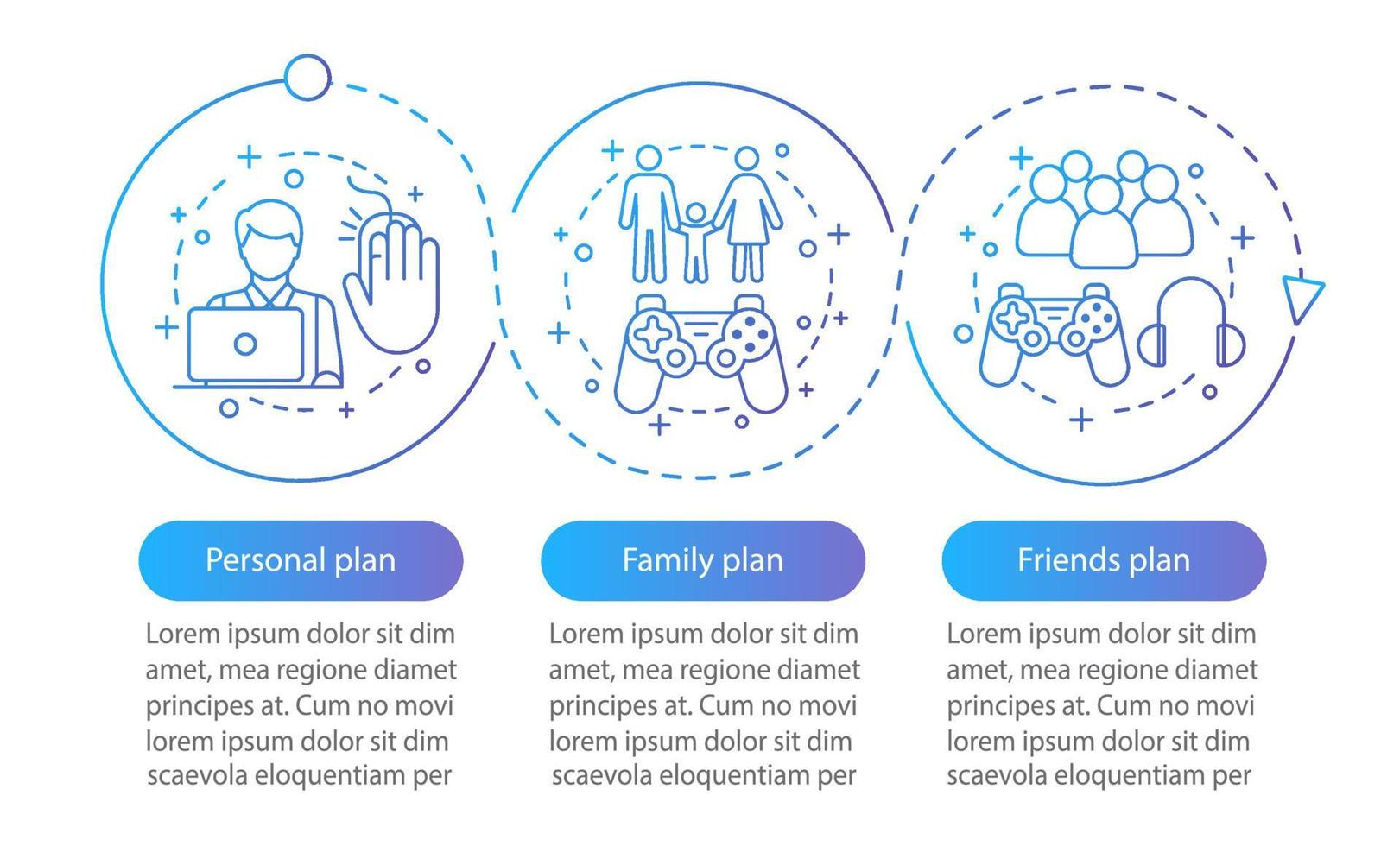 Personal plan

Lorem ipsum dolor sit dim amet, mea regione diamet principes at. Cum no movi lorem ipsum dolor sit dim scaevola eloquentiam per

Family plan

Lorem ipsum dolor sit dim amet, mea regione diamet principes at. Cum no movi lorem ipsum dolor sit dim scaevola eloquentiam per

Friends plan

Lorem ipsum dolor sit dim amet, mea regione diamet principes at. Cum no movi lorem ipsum dolor sit dim scaevola eloquentiam per